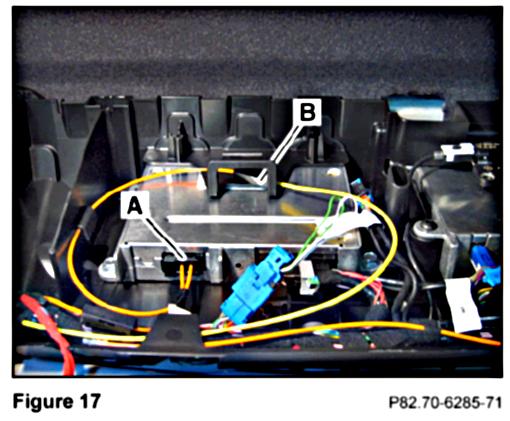 B

A

Figure 17

P82.70-6285-71