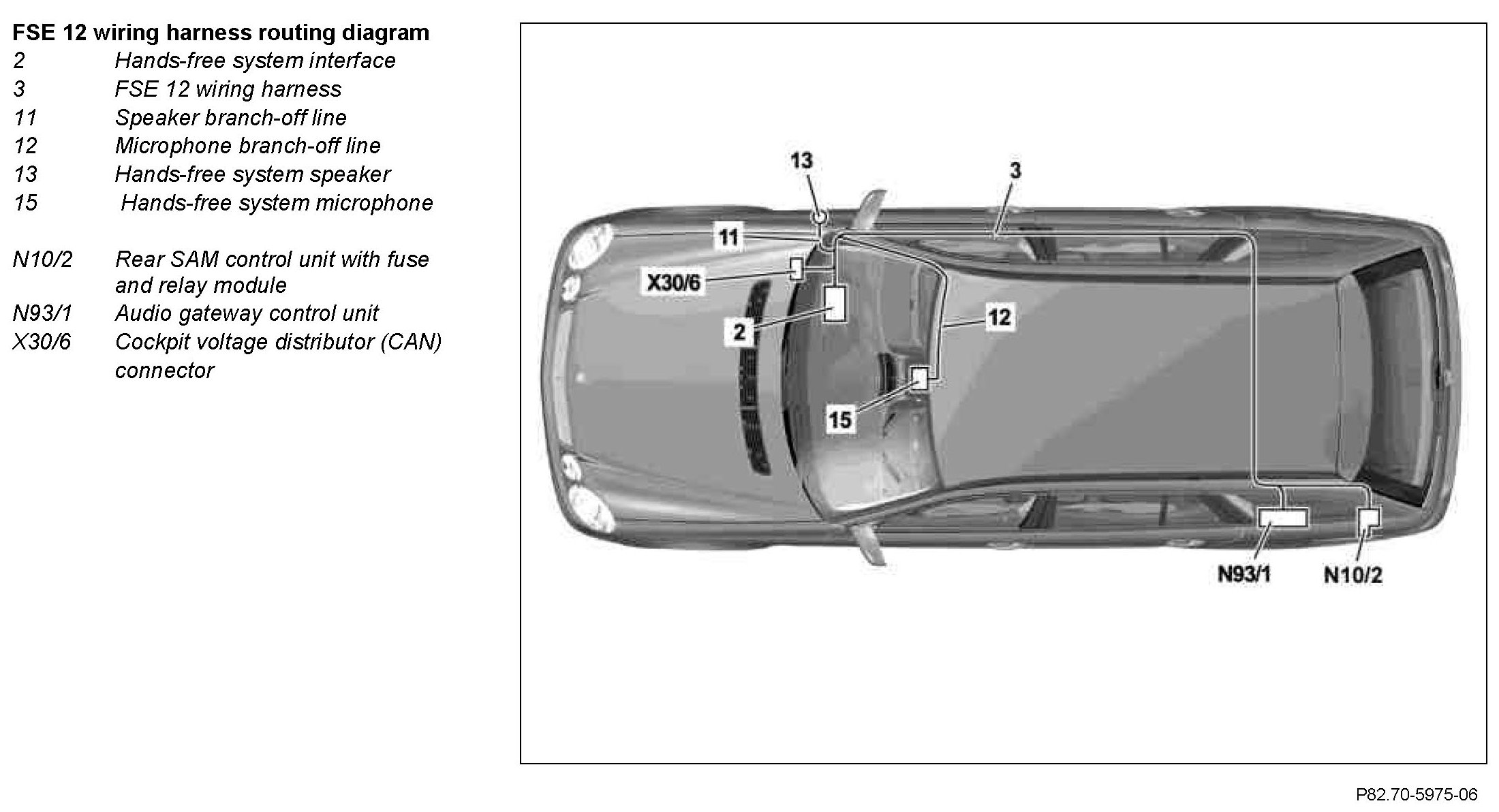 FSE 12 wiring harness routing diagram
2 Hands-free system interface
3 FSE 12 wiring harness
11 Speaker branch-off line
12 Microphone branch-off line
13 Hands-free system speaker
15 Hands-free system microphone

N10/2 Rear SAM control unit with fuse and relay module
N93/1 Audio gateway control unit
X30/6 Cockpit voltage distributor (CAN) connector

13
3
11
X30/6
2
12
15
N93/1
N10/2

P82.70-5975-06