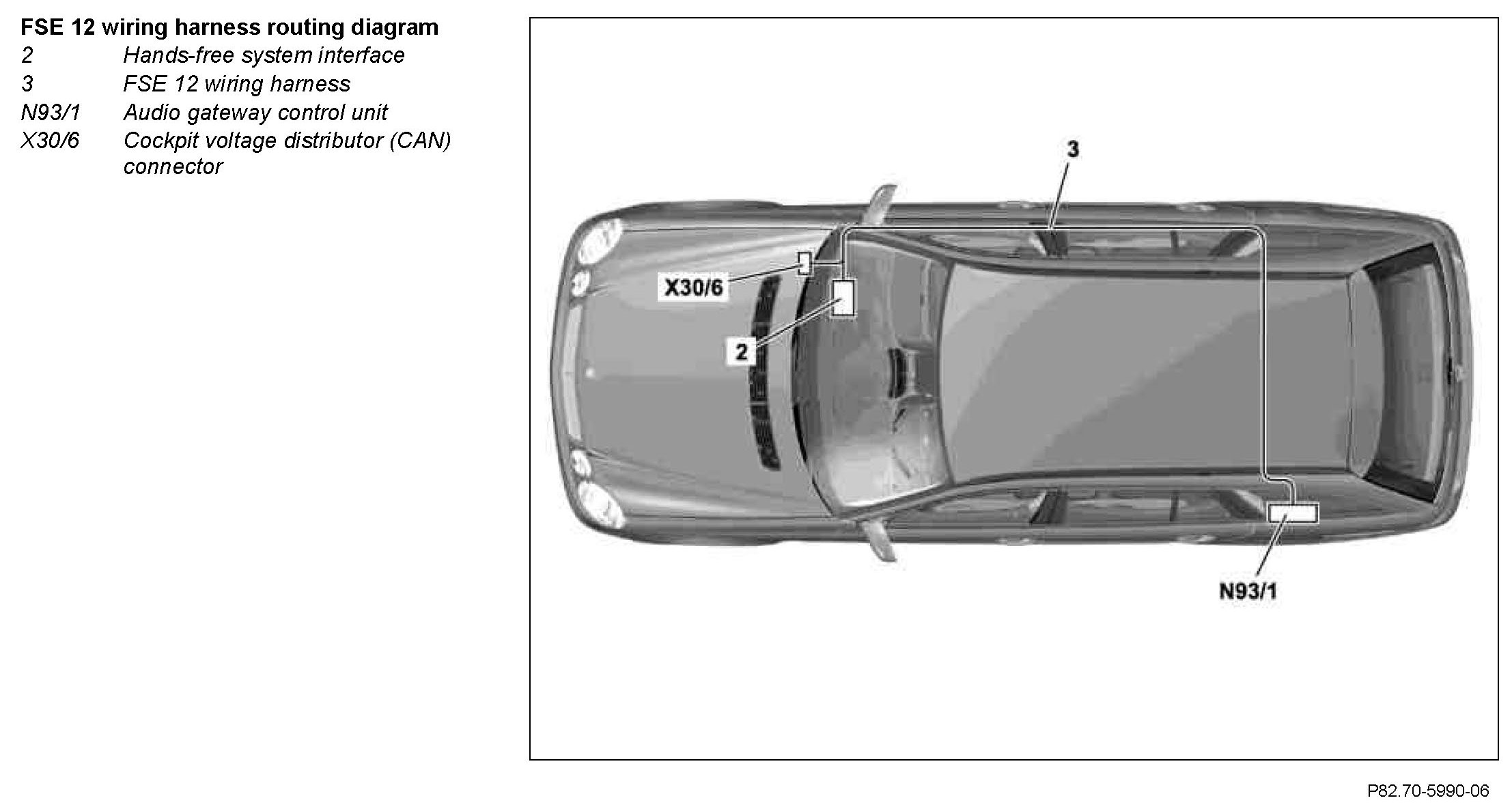 FSE 12 wiring harness routing diagram

2 Hands-free system interface
3 FSE 12 wiring harness
N93/1 Audio gateway control unit
X30/6 Cockpit voltage distributor (CAN) connector

3

X30/6

2

N93/1

P82.70-5990-06