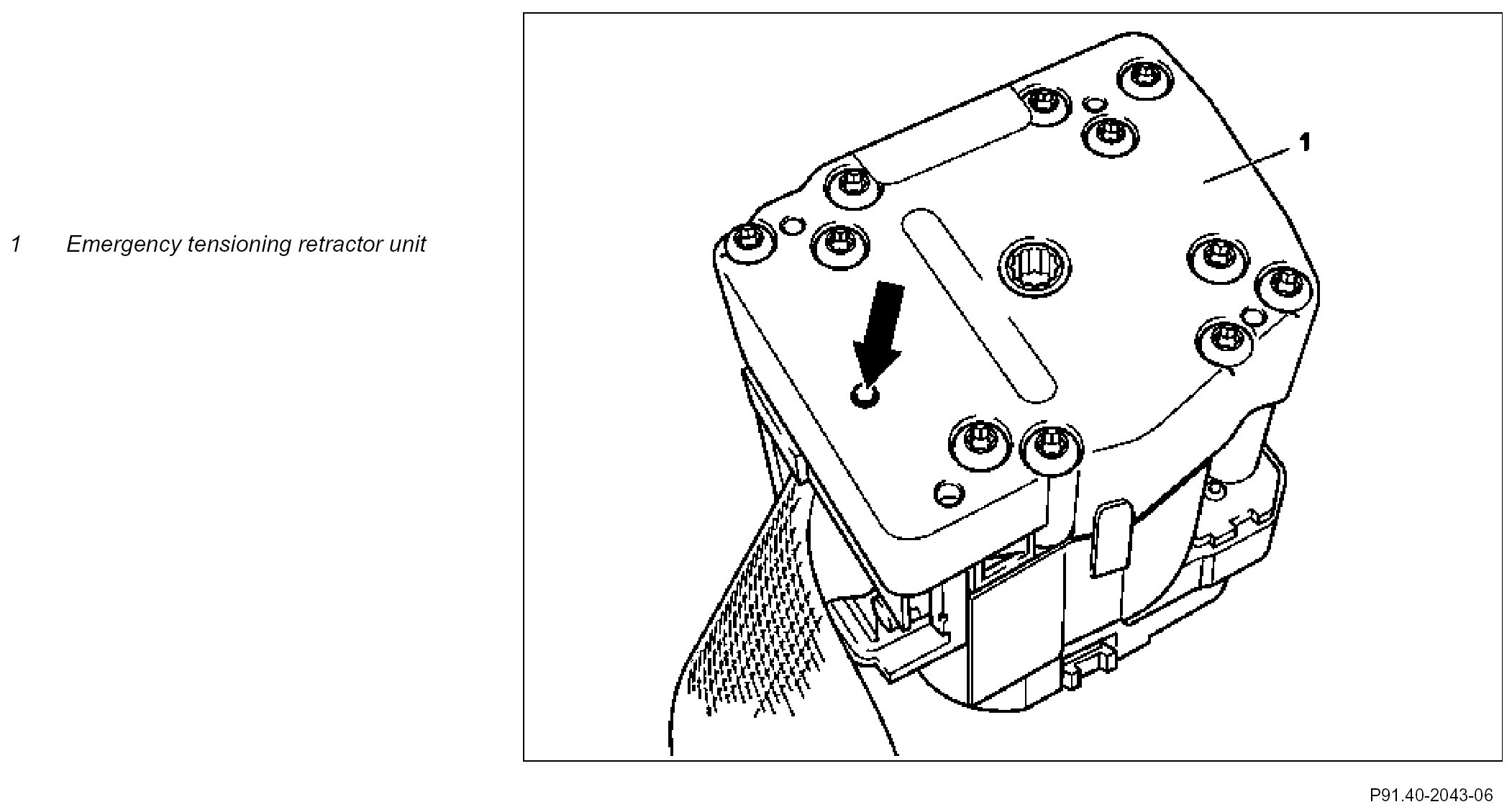 1 Emergency tensioning retractor unit

1

P91.40-2043-06