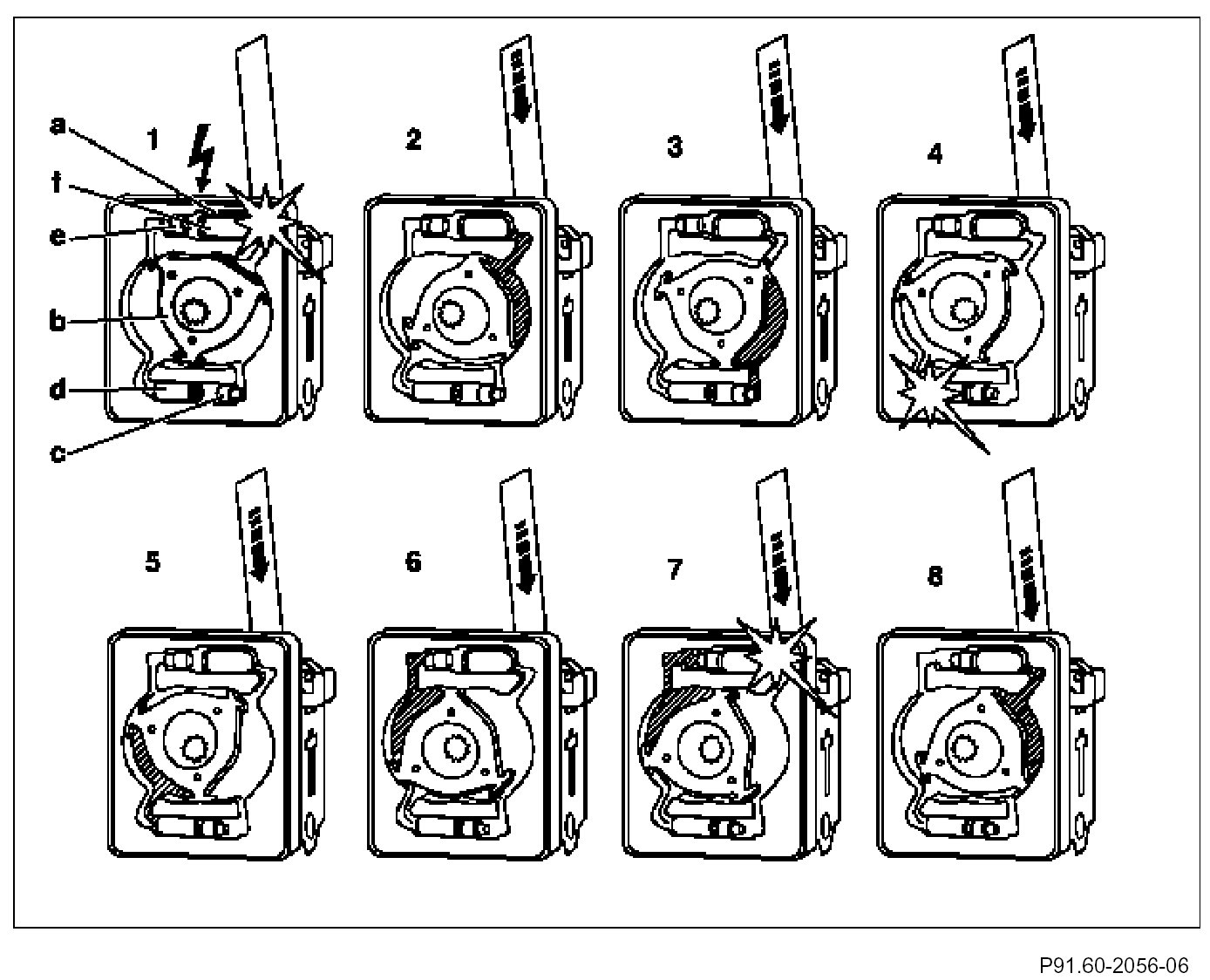 a
1
f
e
b
d
c
2
3
4
5
6
7
8

P91.60-2056-06