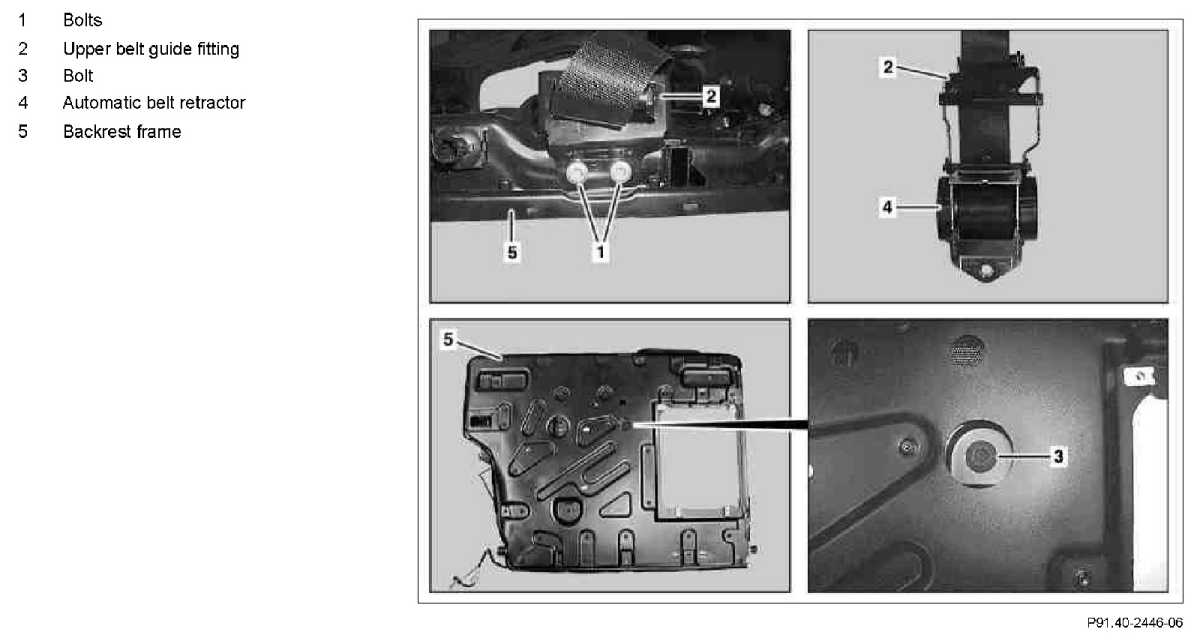 1 Bolts
2 Upper belt guide fitting
3 Bolt
4 Automatic belt retractor
5 Backrest frame

2
5
1
2
4
5
3

P91.40-2446-06