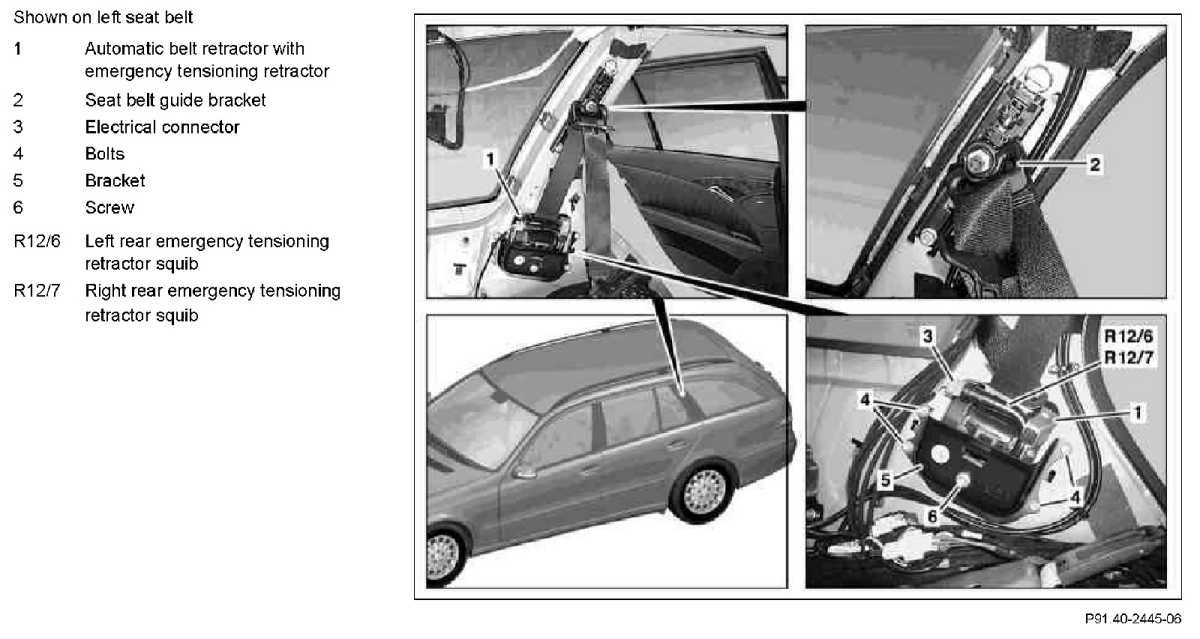 Shown on left seat belt

1 Automatic belt retractor with emergency tensioning retractor
2 Seat belt guide bracket
3 Electrical connector
4 Bolts
5 Bracket
6 Screw
R12/6 Left rear emergency tensioning retractor squib
R12/7 Right rear emergency tensioning retractor squib

1
2
3
R12/6
R12/7
4
1
5
6
4

P91.40-2445-06