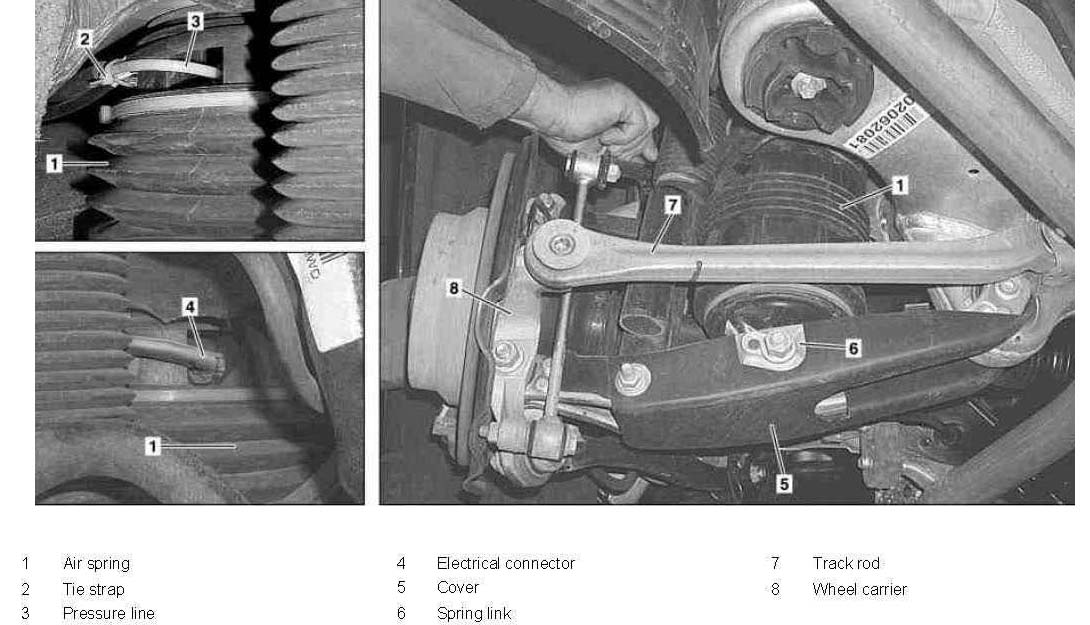 2
3
1
4
1
7
1
8
6
5
02062081

1 Air spring
2 Tie strap
3 Pressure line

4 Electrical connector
5 Cover
6 Spring link

7 Track rod
8 Wheel carrier