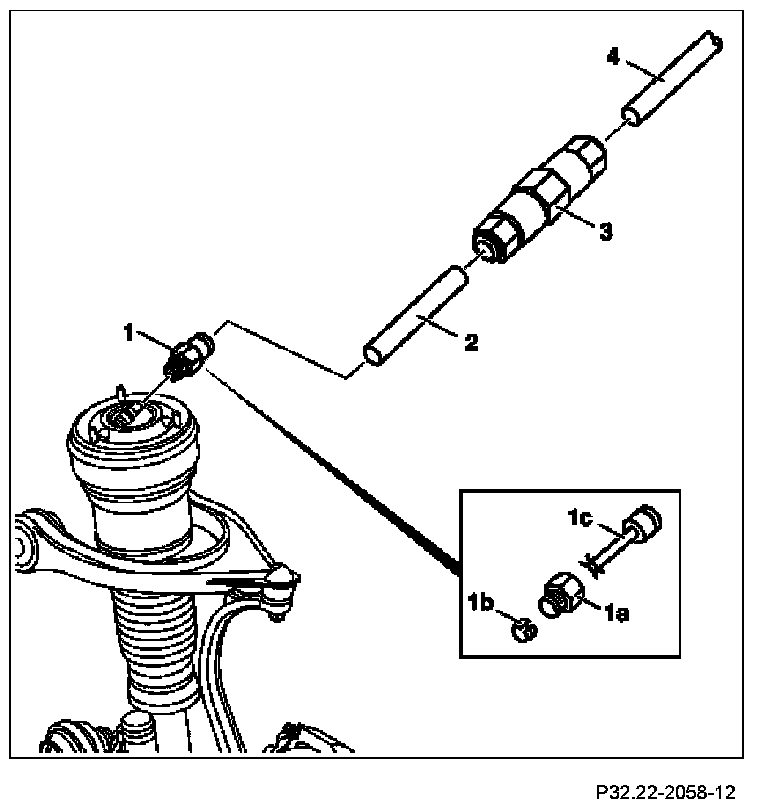 4
3
2
1
1c
1b
1a
P32.22-2058-12