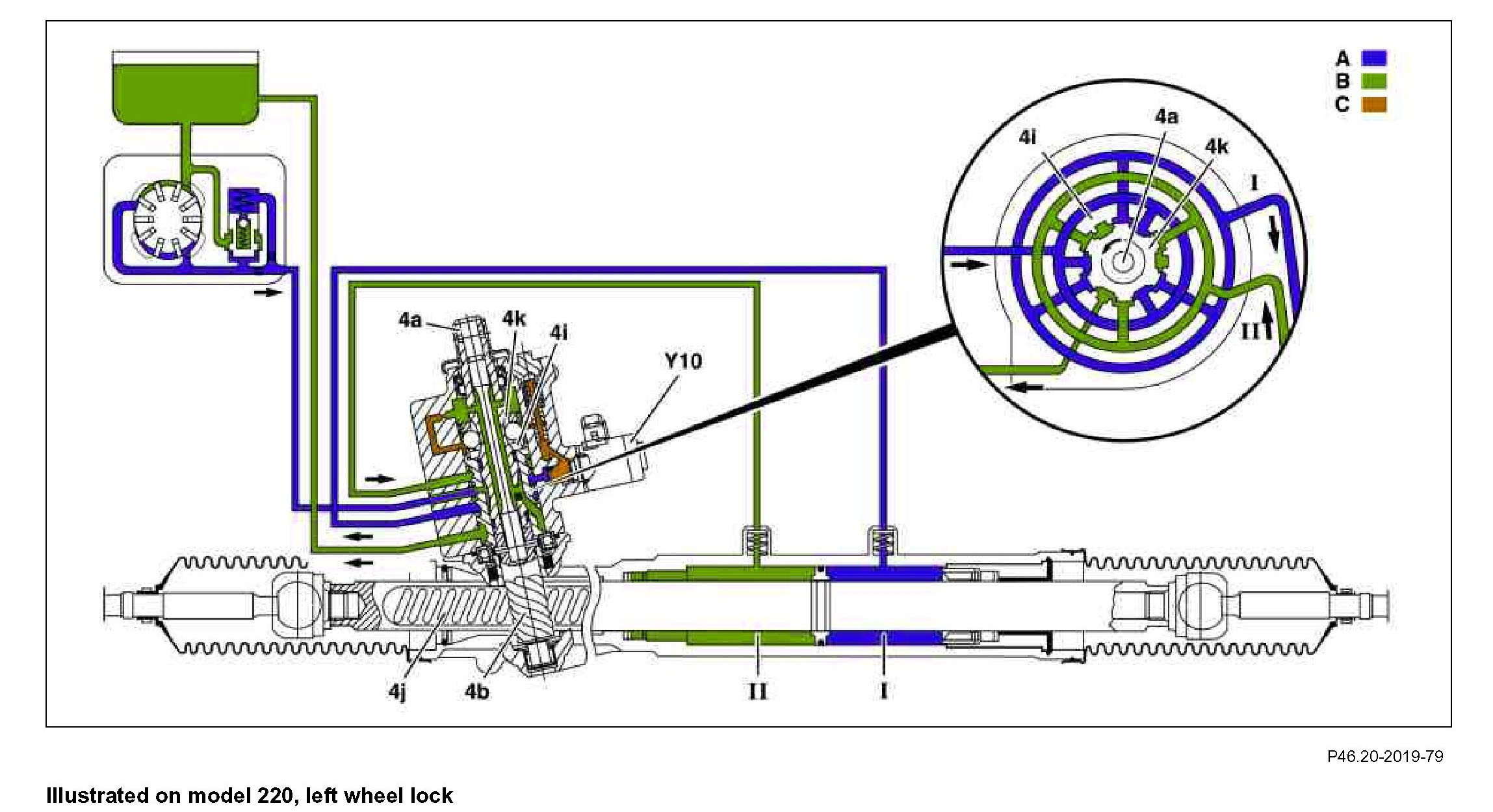 A
B
C

4i
4a
4k
I
II

4a
4k
4i
Y10

4j
4b
II
I

P46.20-2019-79

Illustrated on model 220, left wheel lock