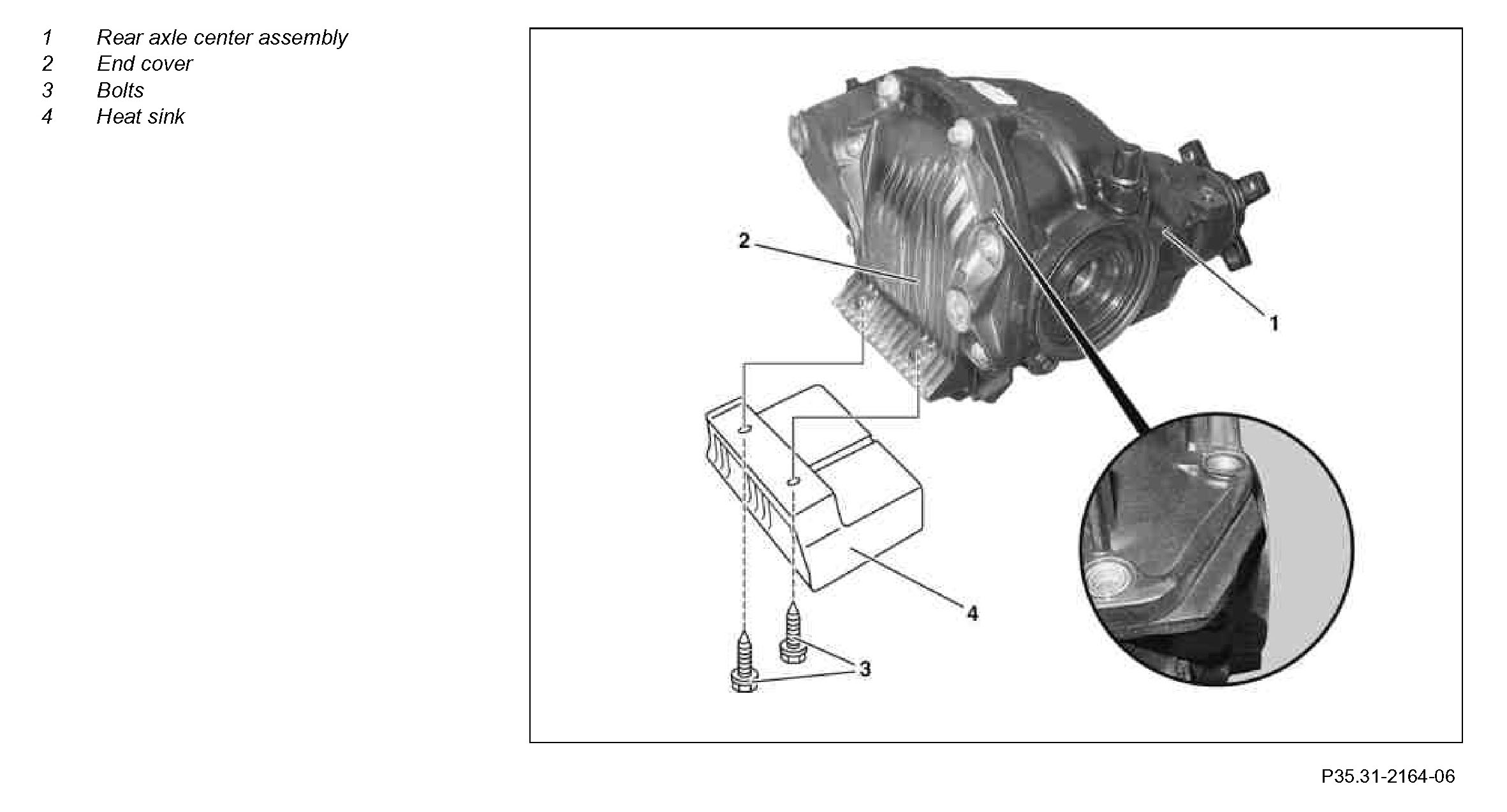 1 Rear axle center assembly
2 End cover
3 Bolts
4 Heat sink

2

1

4

3

P35.31-2164-06