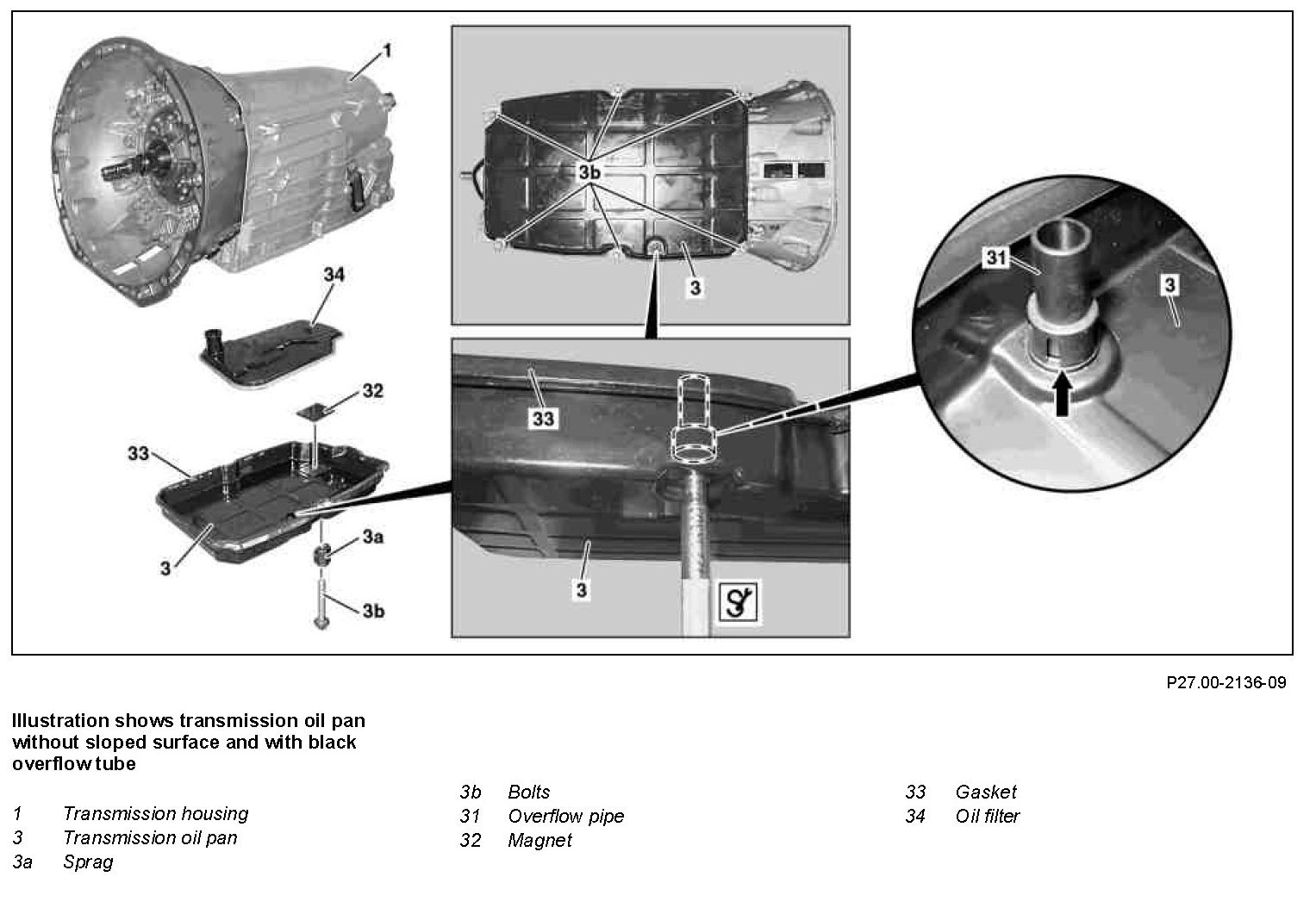 1
34
32
33
3
3a
3b
3b
3
33
3
31
3

P27.00-2136-09

Illustration shows transmission oil pan without sloped surface and with black overflow tube

1 Transmission housing
3 Transmission oil pan
3a Sprag

3b Bolts
31 Overflow pipe
32 Magnet

33 Gasket
34 Oil filter