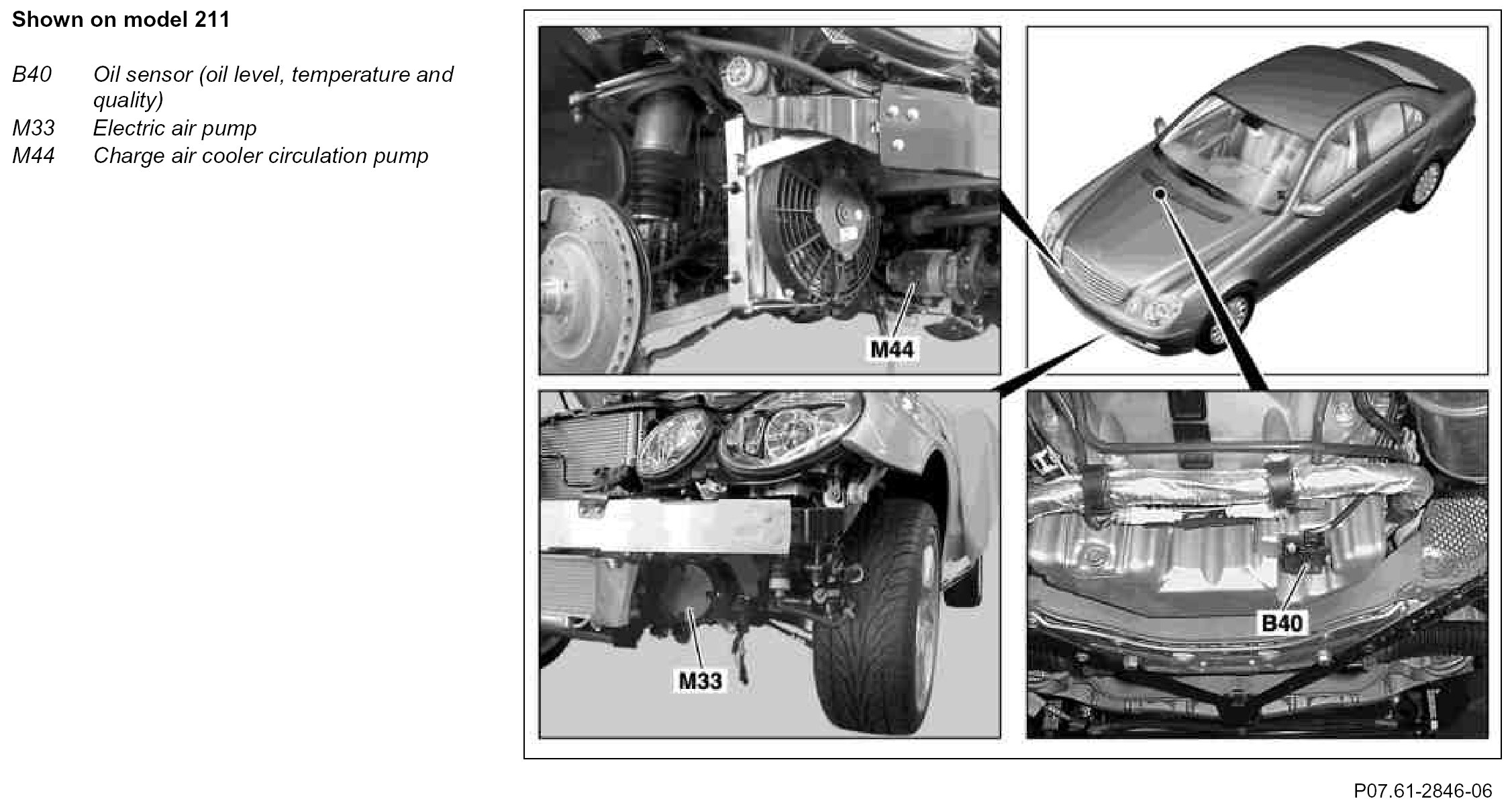 Shown on model 211

B40 Oil sensor (oil level, temperature and quality)
M33 Electric air pump
M44 Charge air cooler circulation pump

M44

M33

B40

P07.61-2846-06