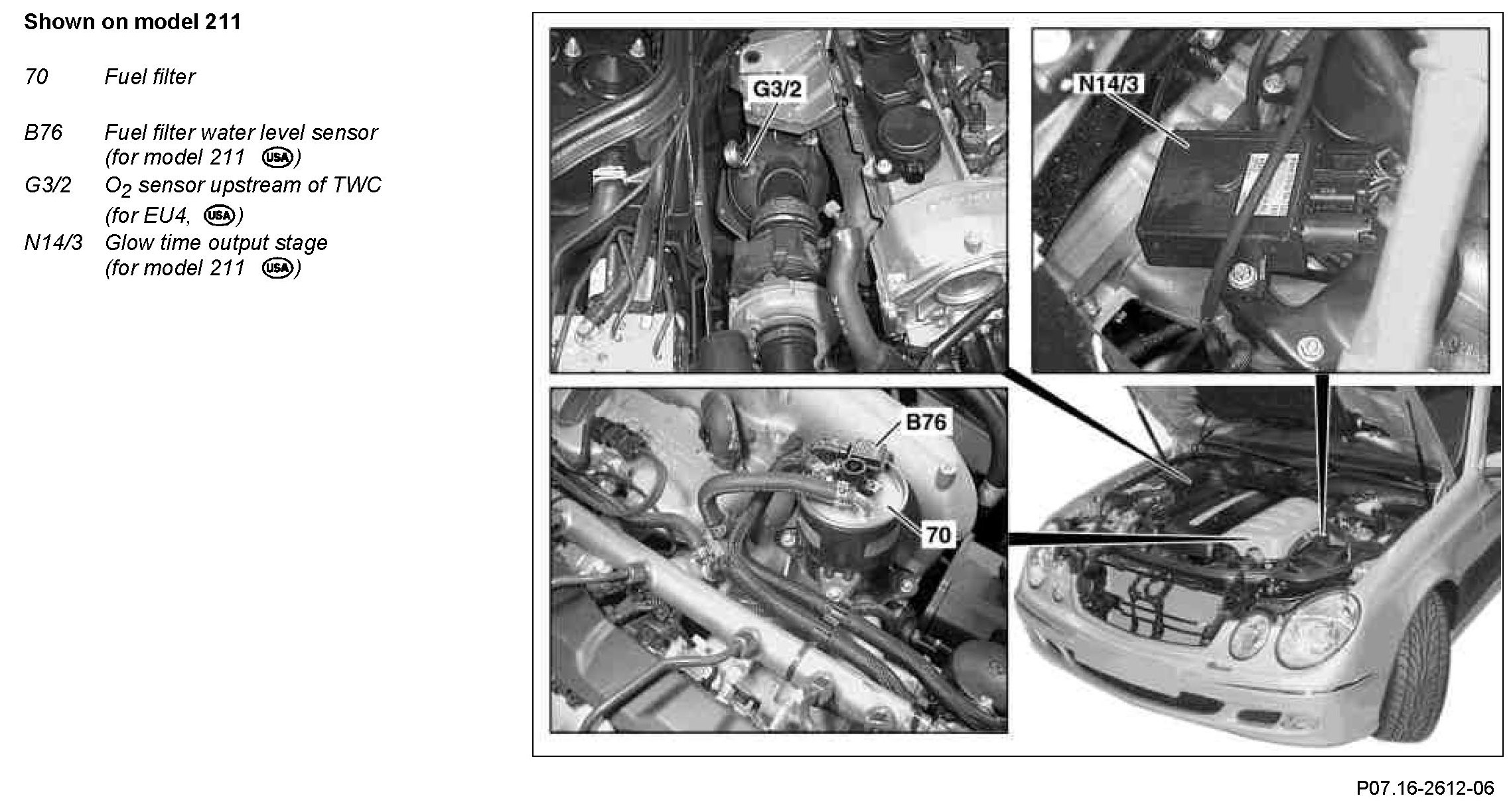 Shown on model 211

70 Fuel filter

B76 Fuel filter water level sensor (for model 211 USA)
G3/2 $O_2$ sensor upstream of TWC (for EU4, USA)
N14/3 Glow time output stage (for model 211 USA)

G3/2

N14/3

B76

70

P07.16-2612-06