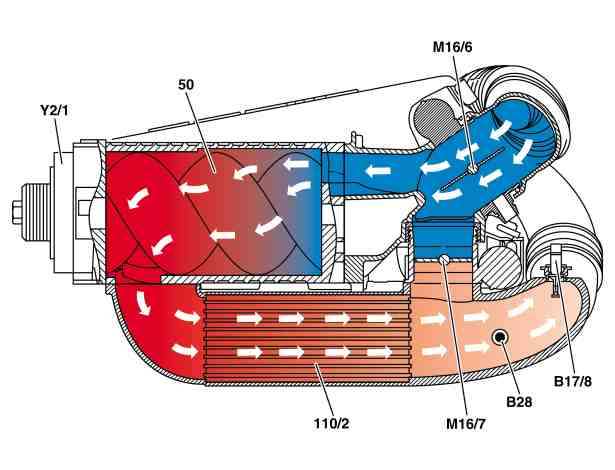 M16/6
50
Y2/1
B17/8
B28
110/2
M16/7