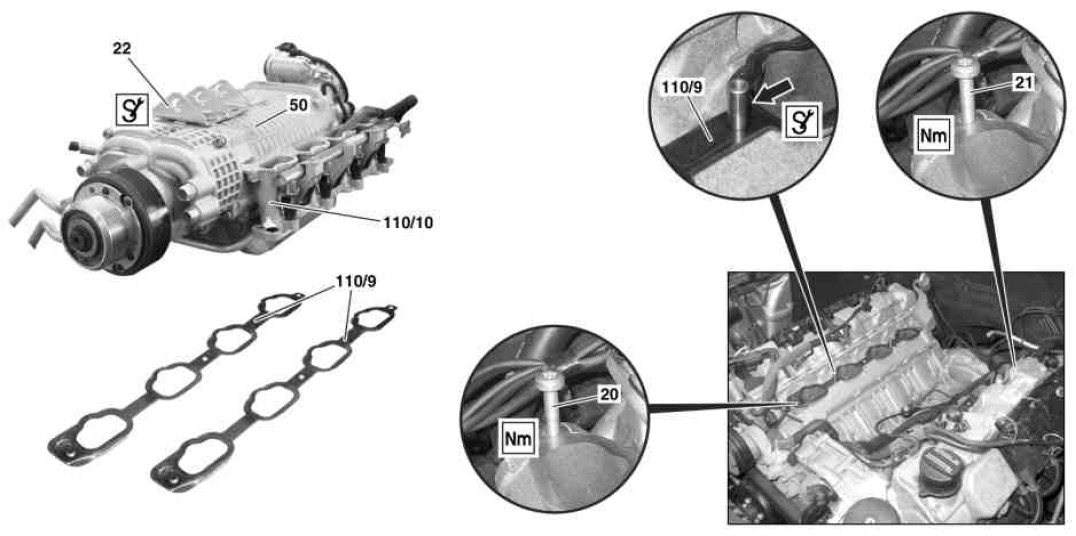 22

50

110/10

110/9

110/9

21

Nm

20

Nm