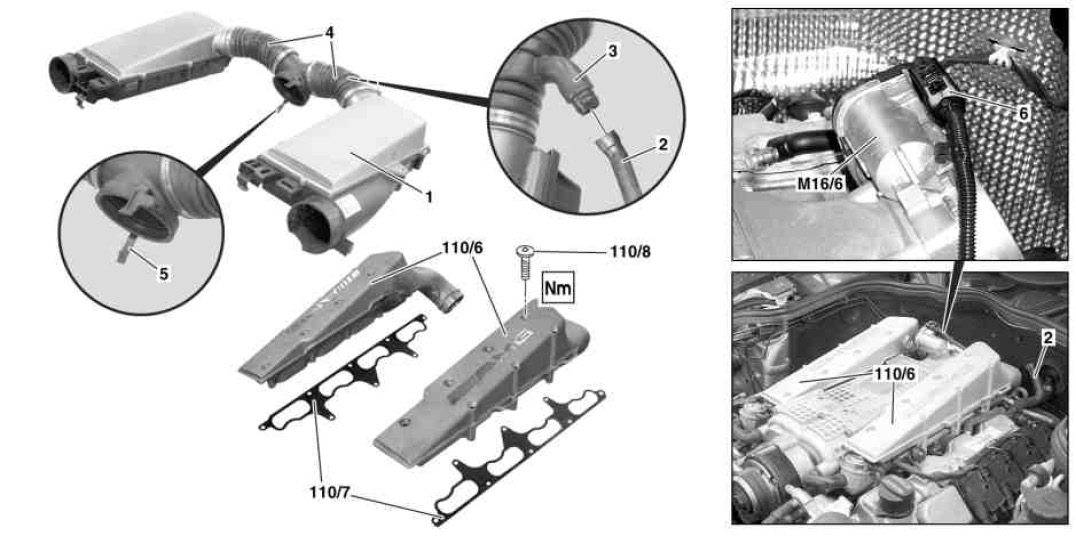 4
3
2
1
5
110/6
110/8
Nm
110/7
6
M16/6
110/6
2