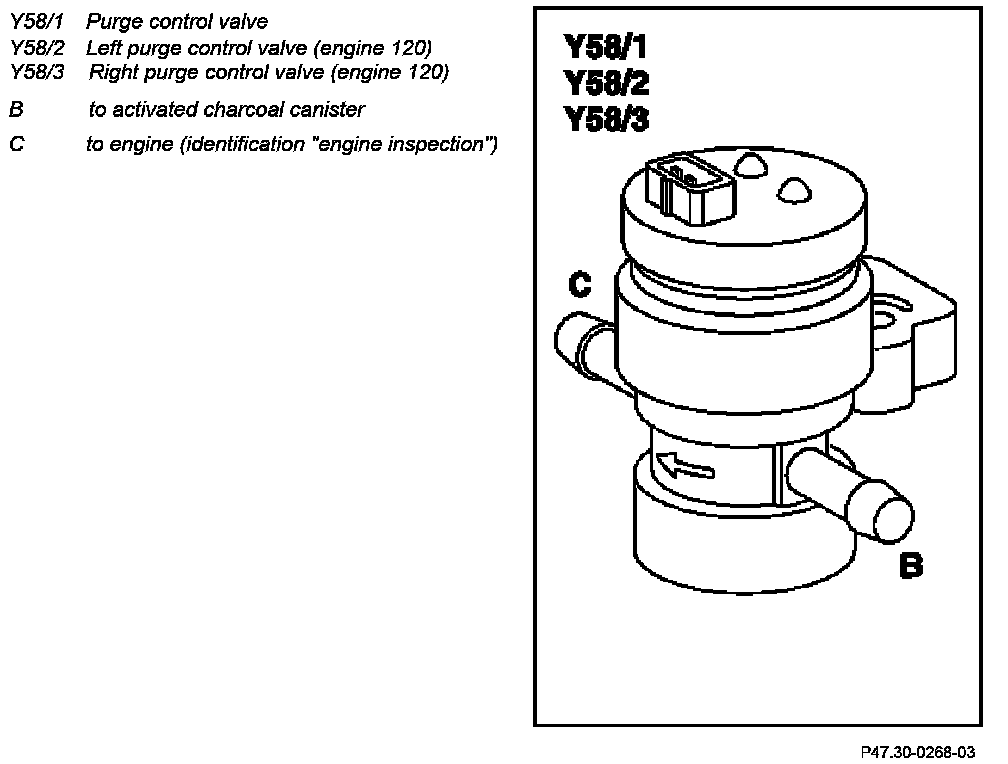 Y58/1 Purge control valve
Y58/2 Left purge control valve (engine 120)
Y58/3 Right purge control valve (engine 120)
B to activated charcoal canister
C to engine (identification "engine inspection")

Y58/1
Y58/2
Y58/3

C

B

P47.30-0268-03