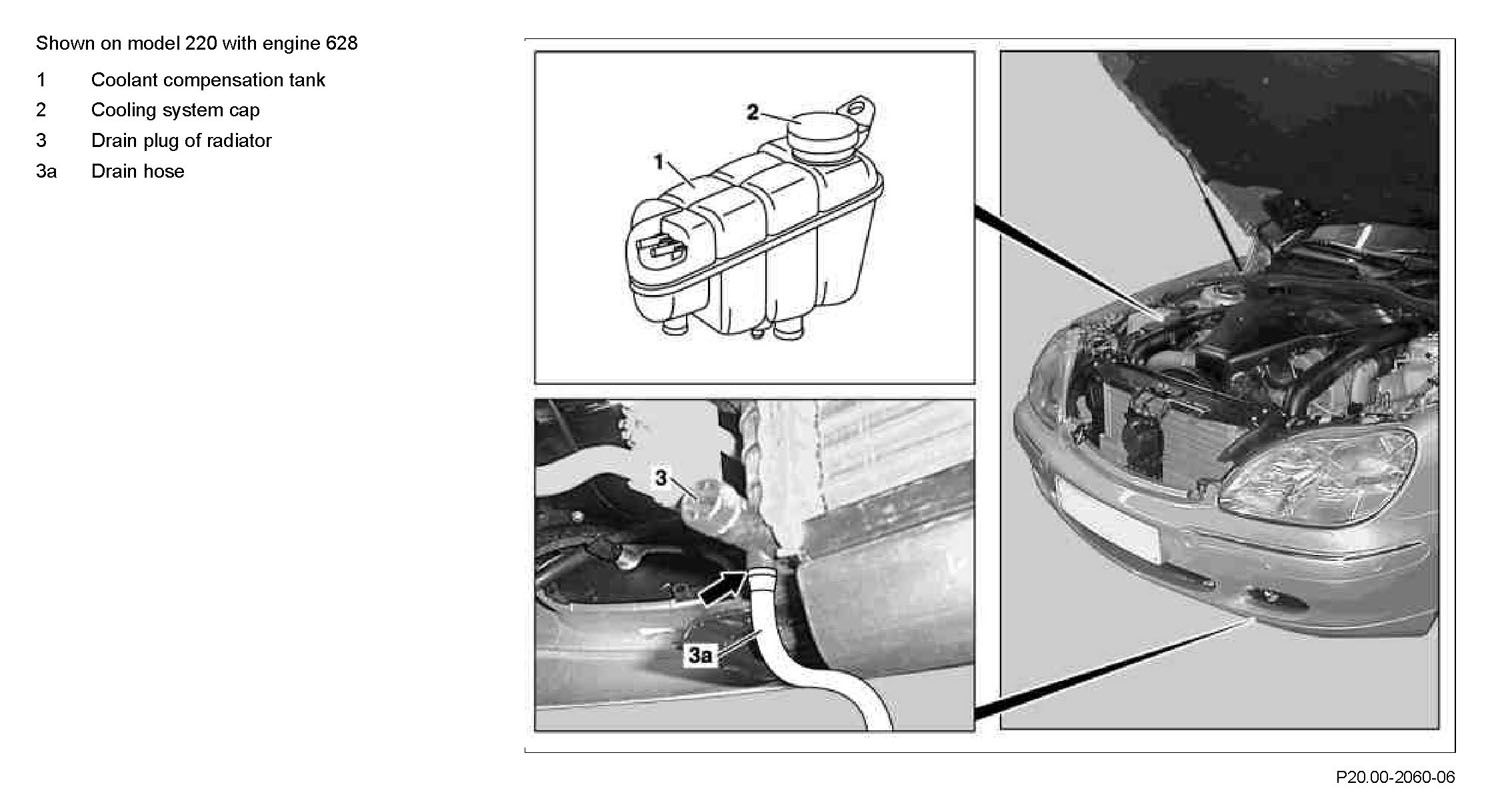 Shown on model 220 with engine 628

1 Coolant compensation tank
2 Cooling system cap
3 Drain plug of radiator
3a Drain hose

2
1
3
3a

P20.00-2060-06