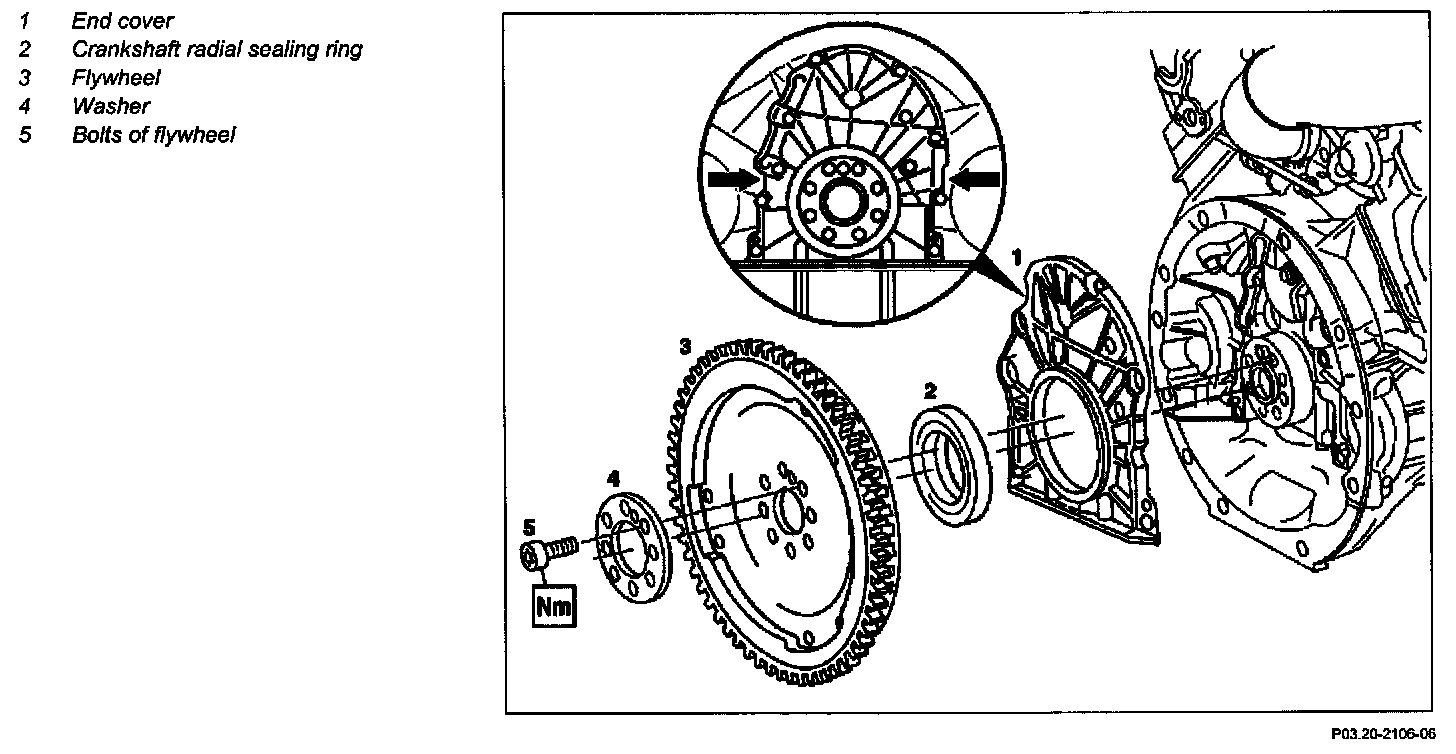 1 End cover
2 Crankshaft radial sealing ring
3 Flywheel
4 Washer
5 Bolts of flywheel

1
3
2
4
5
Nm

P03.20-2106-06