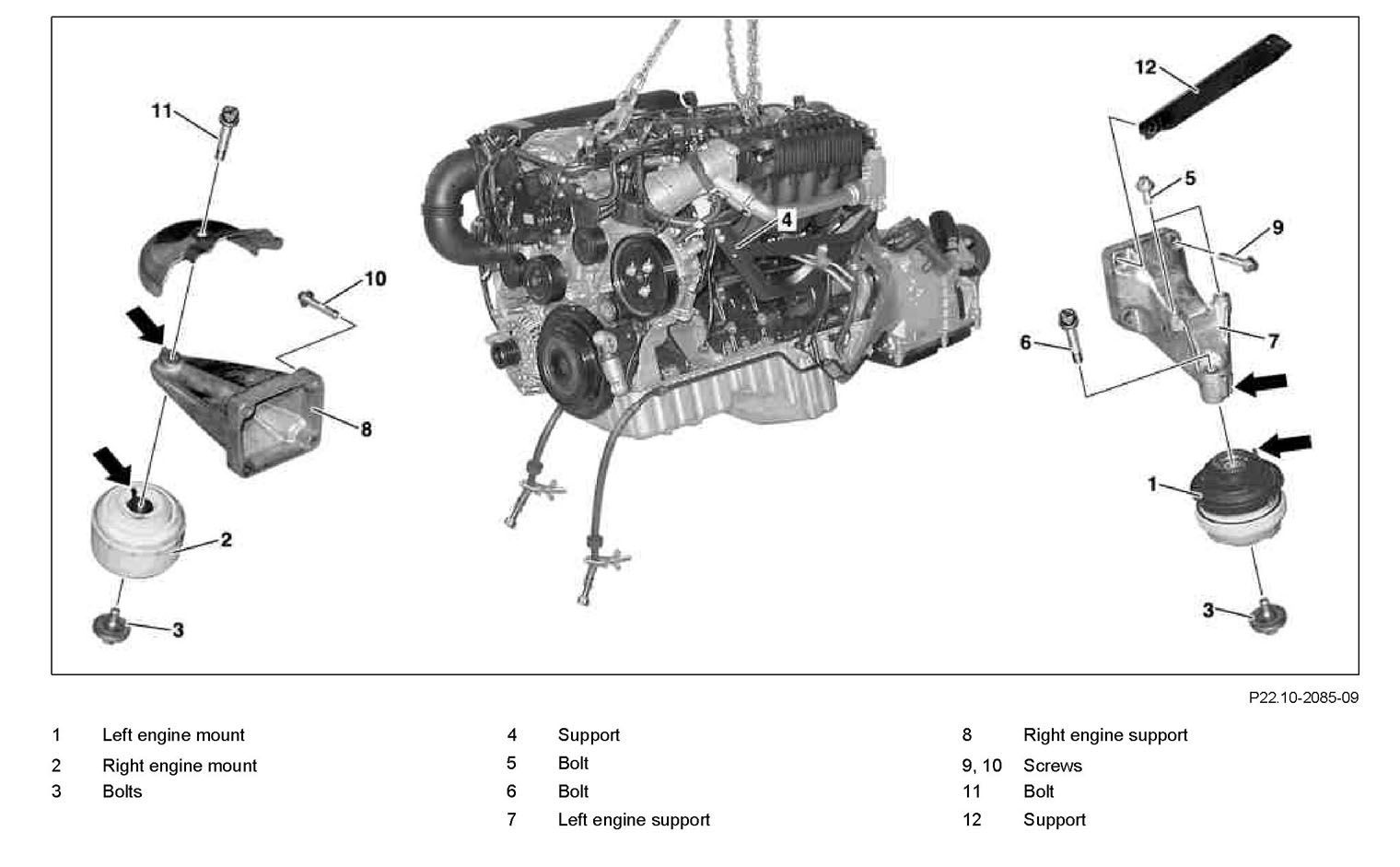 11
10
8
2
3
4
12
5
9
6
7
1
3

P22.10-2085-09

1 Left engine mount
2 Right engine mount
3 Bolts

4 Support
5 Bolt
6 Bolt
7 Left engine support

8 Right engine support
9, 10 Screws
11 Bolt
12 Support