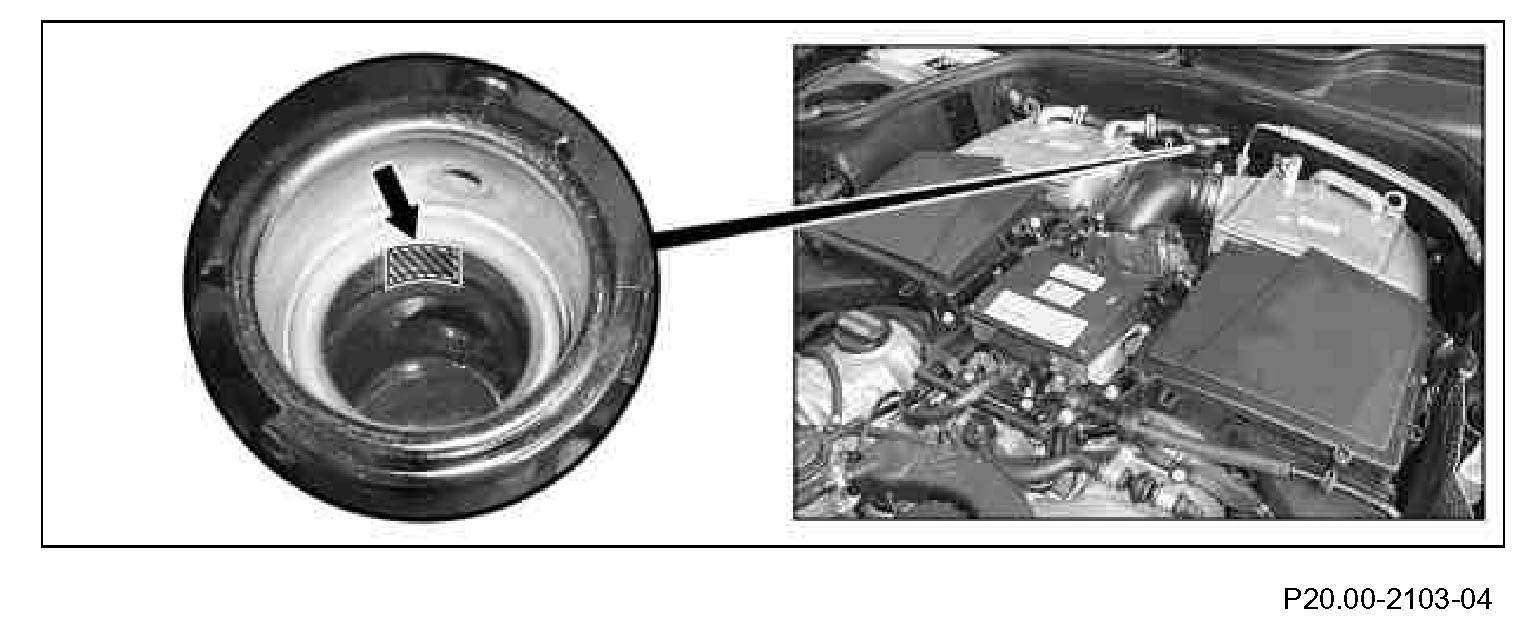 P20.00-2103-04