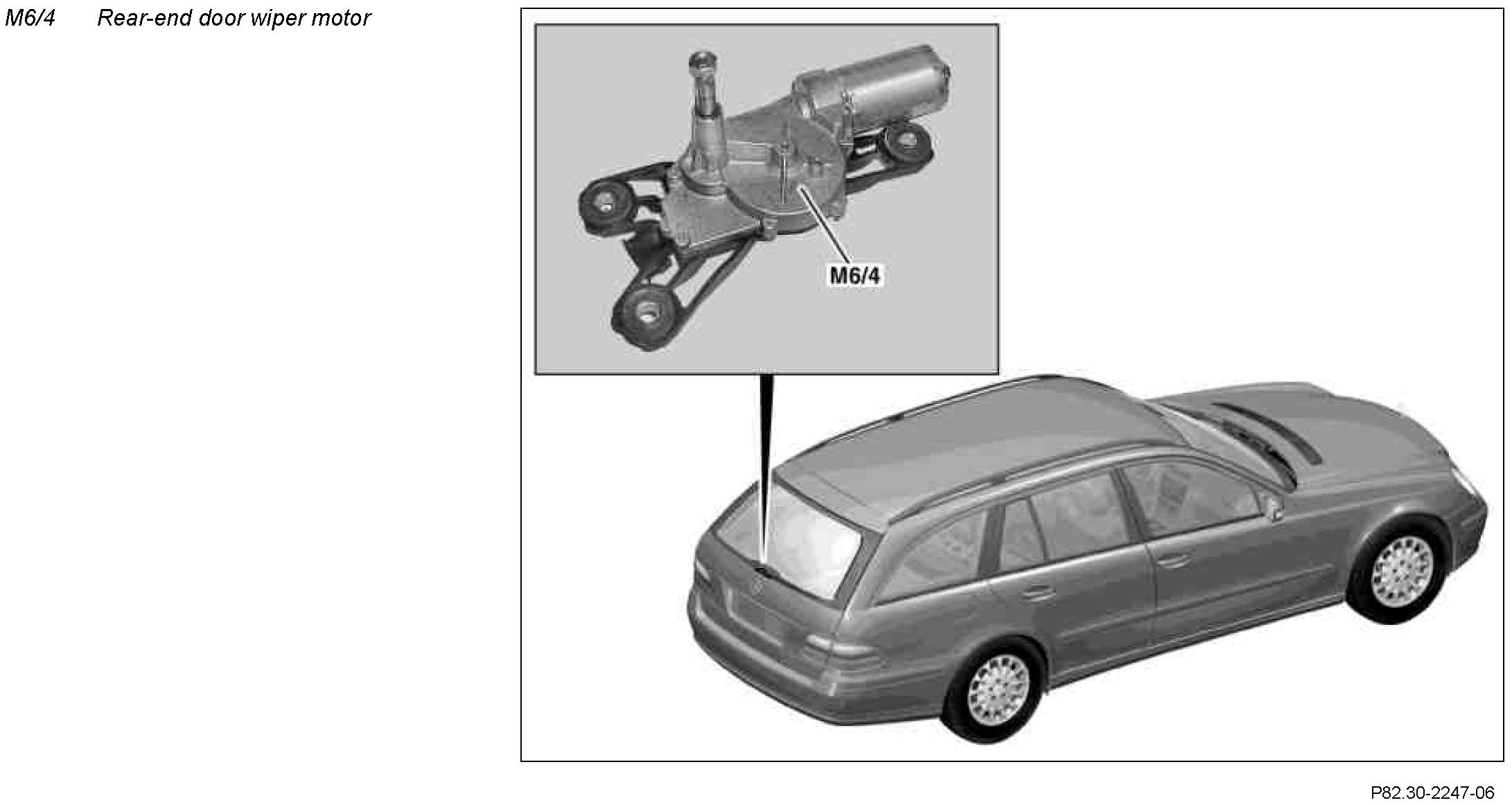 M6/4 Rear-end door wiper motor

M6/4

P82.30-2247-06