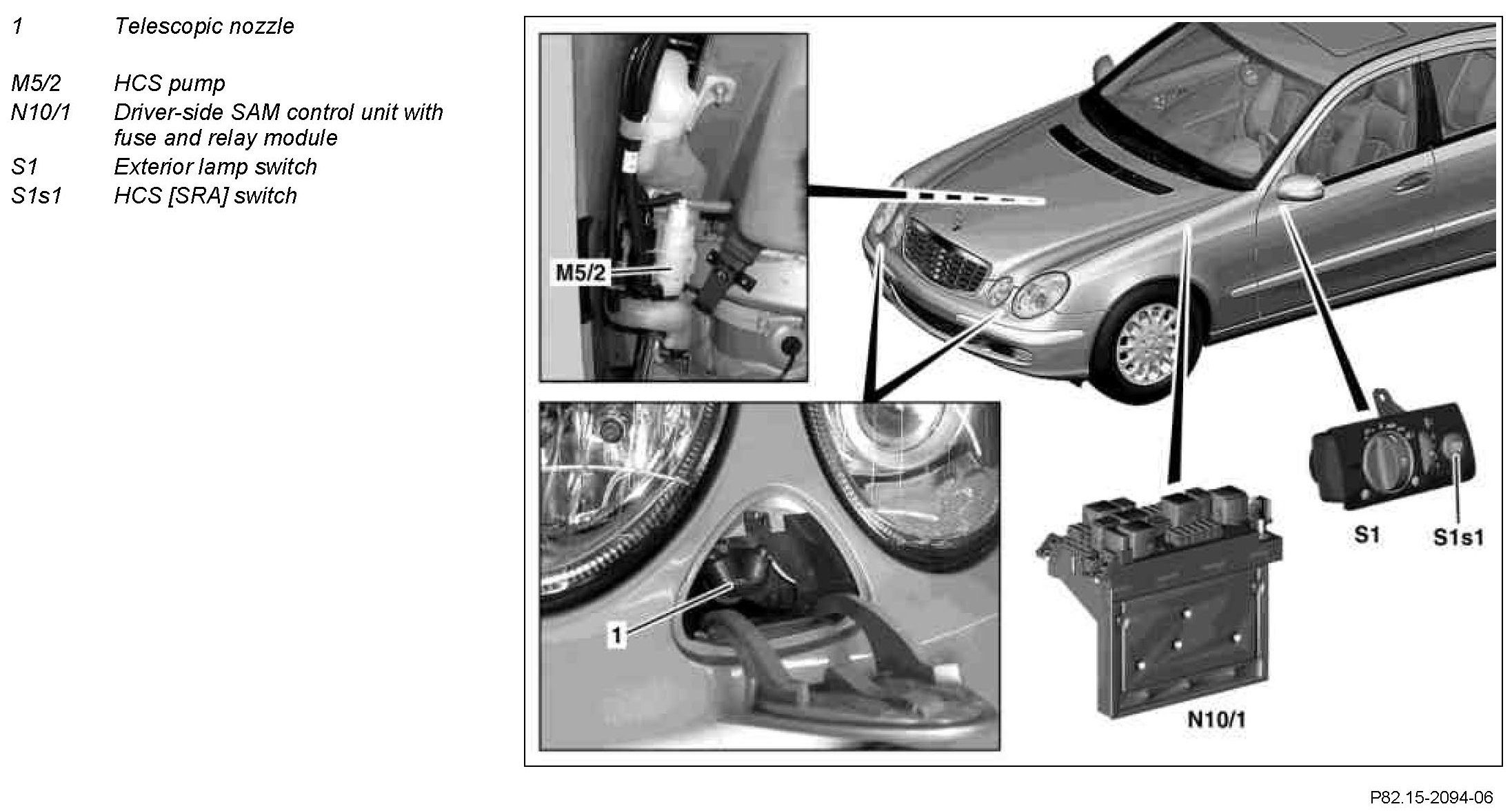 1 Telescopic nozzle

M5/2 HCS pump
N10/1 Driver-side SAM control unit with fuse and relay module
S1 Exterior lamp switch
S1s1 HCS [SRA] switch

M5/2

1

S1

S1s1

N10/1

P82.15-2094-06