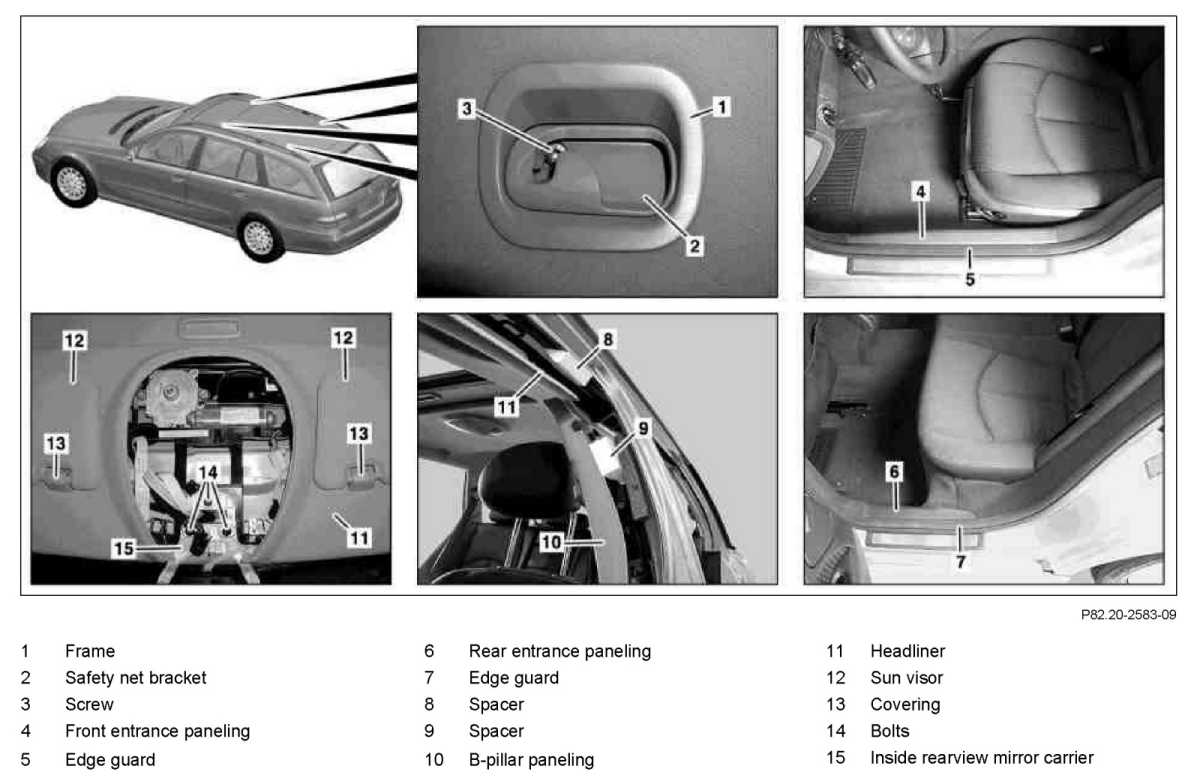 3
1
2
4
5
12
12
13
13
14
15
11
8
11
9
10
6
7

P82.20-2583-09

1 Frame
2 Safety net bracket
3 Screw
4 Front entrance paneling
5 Edge guard

6 Rear entrance paneling
7 Edge guard
8 Spacer
9 Spacer
10 B-pillar paneling

11 Headliner
12 Sun visor
13 Covering
14 Bolts
15 Inside rearview mirror carrier