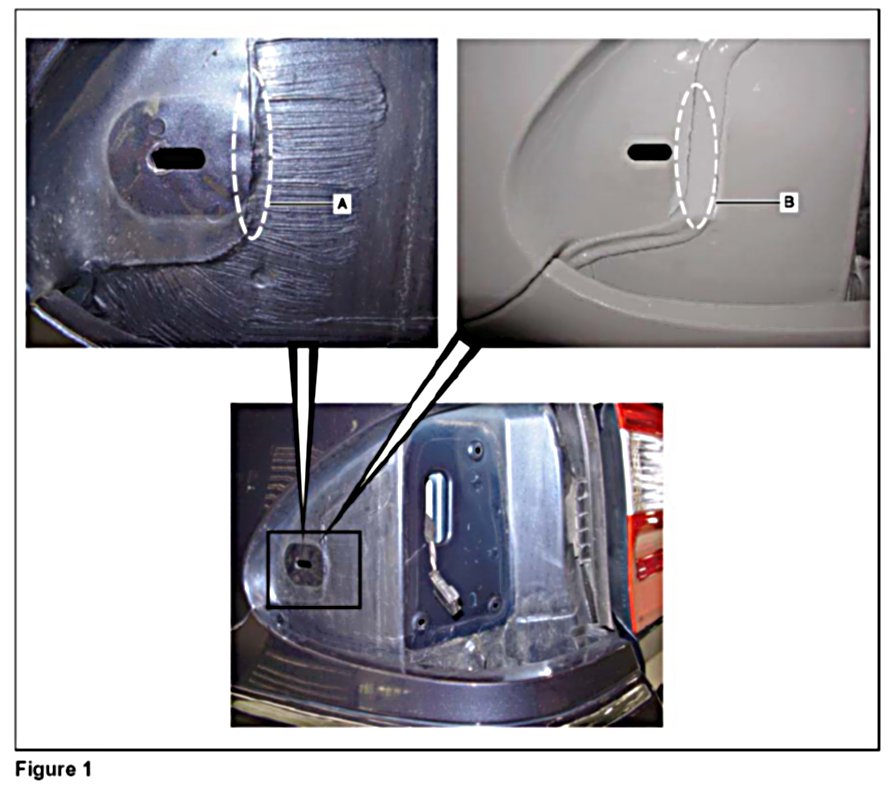 A

B

Figure 1