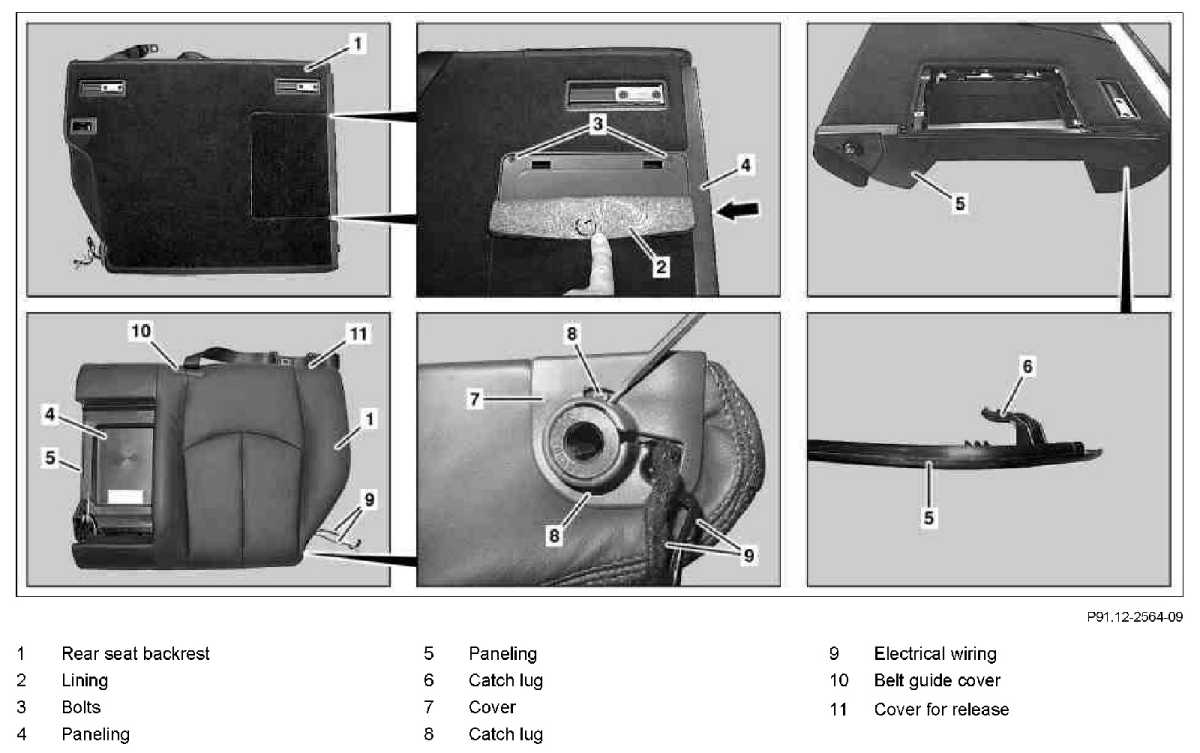 1

3

4

2

5

10

11

4

5

1

9

8

7

8

9

6

5

P91.12-2564-09

1 Rear seat backrest
2 Lining
3 Bolts
4 Paneling

5 Paneling
6 Catch lug
7 Cover
8 Catch lug

9 Electrical wiring
10 Belt guide cover
11 Cover for release