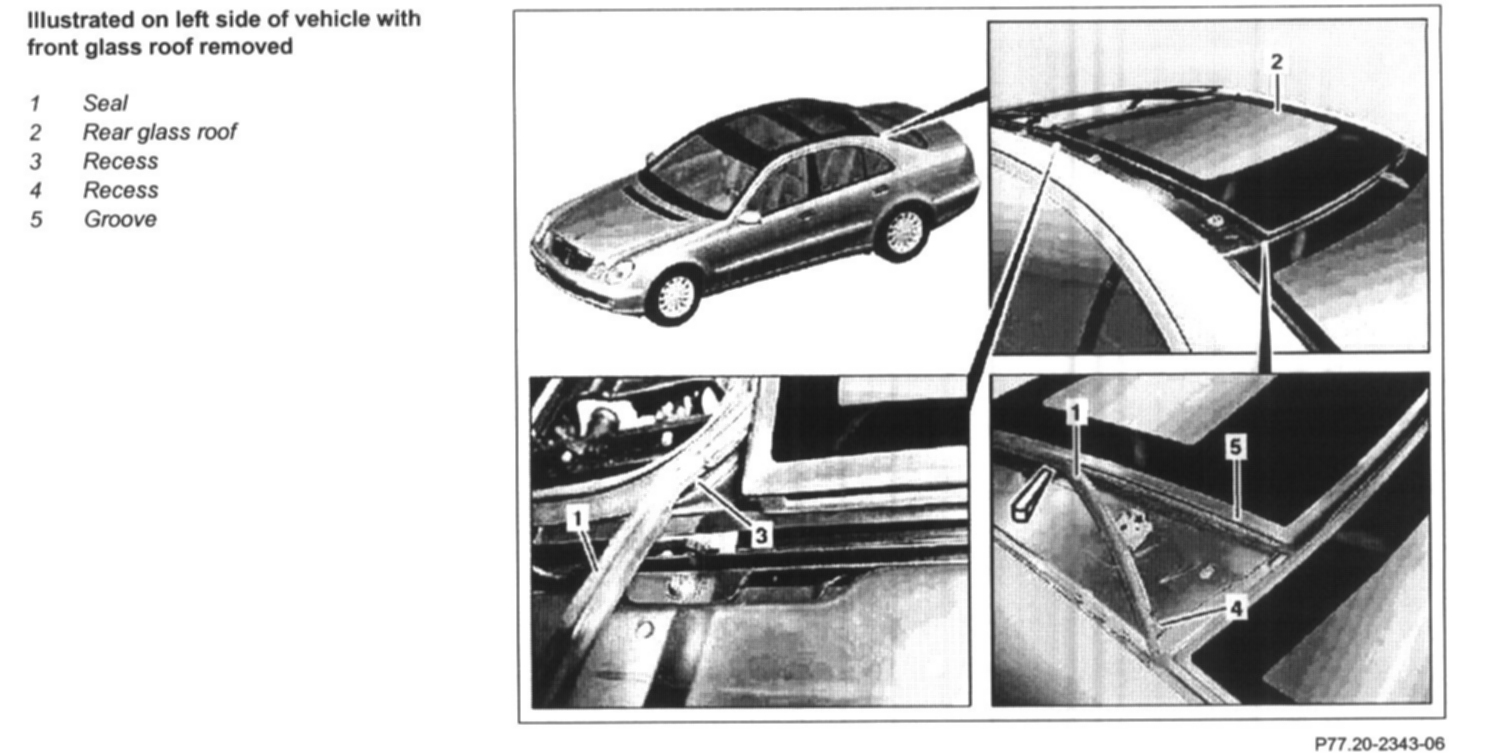 Illustrated on left side of vehicle with front glass roof removed

1 Seal
2 Rear glass roof
3 Recess
4 Recess
5 Groove

2

1

3

1

5

4

P77.20-2343-06