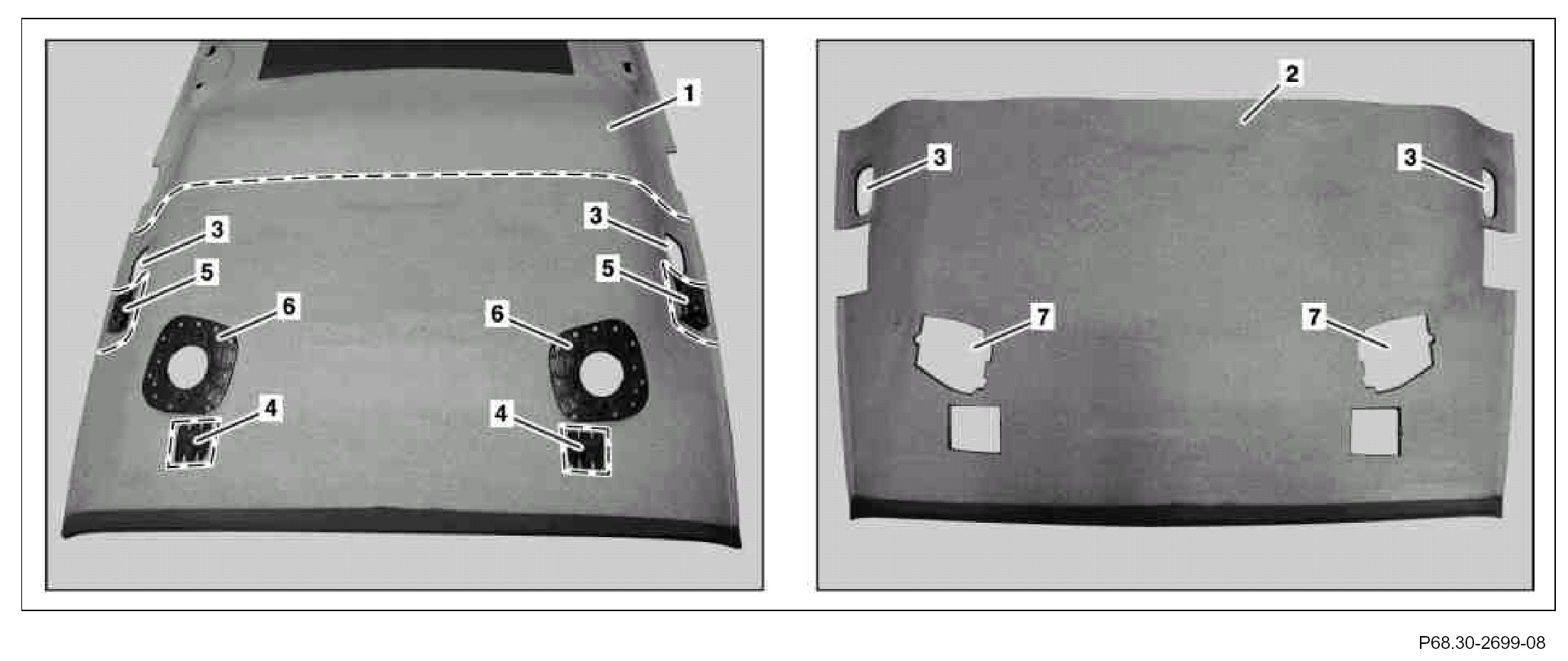 1
3
3
5
5
6
6
4
4
2
3
3
7
7
P68.30-2699-08