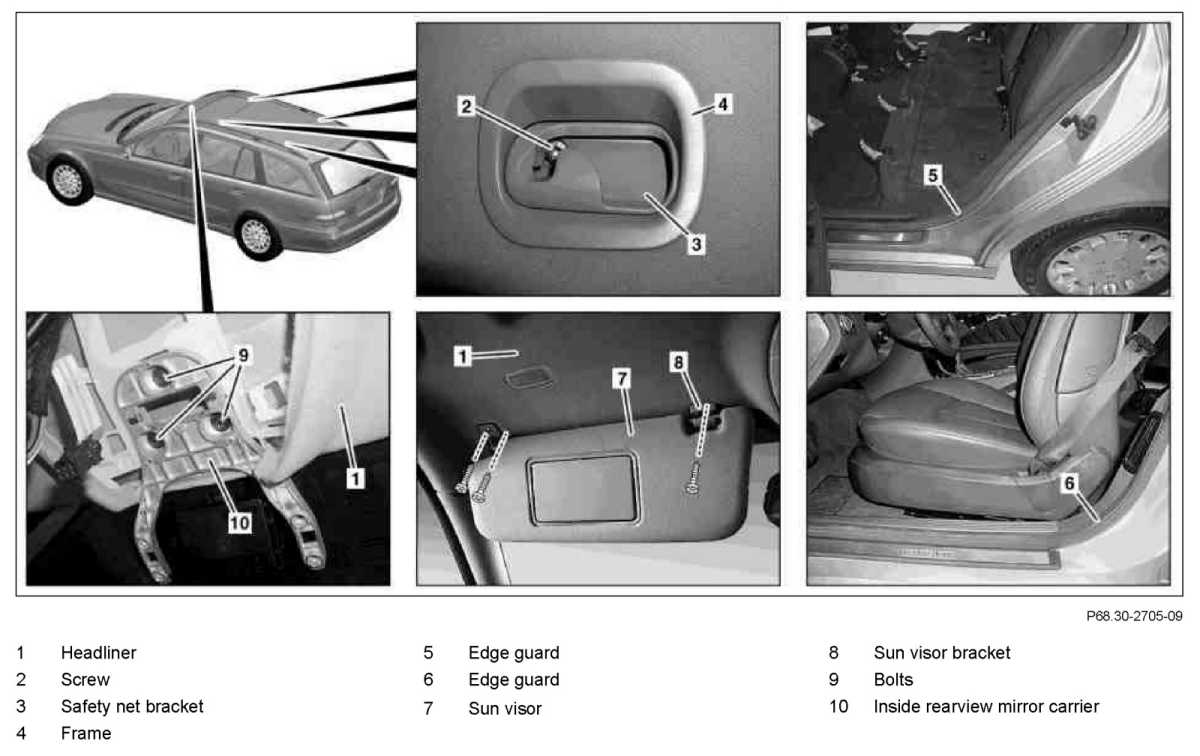 2
4
3
5
9
1
10
1
7
8
6

P68.30-2705-09

1 Headliner
2 Screw
3 Safety net bracket
4 Frame

5 Edge guard
6 Edge guard
7 Sun visor

8 Sun visor bracket
9 Bolts
10 Inside rearview mirror carrier