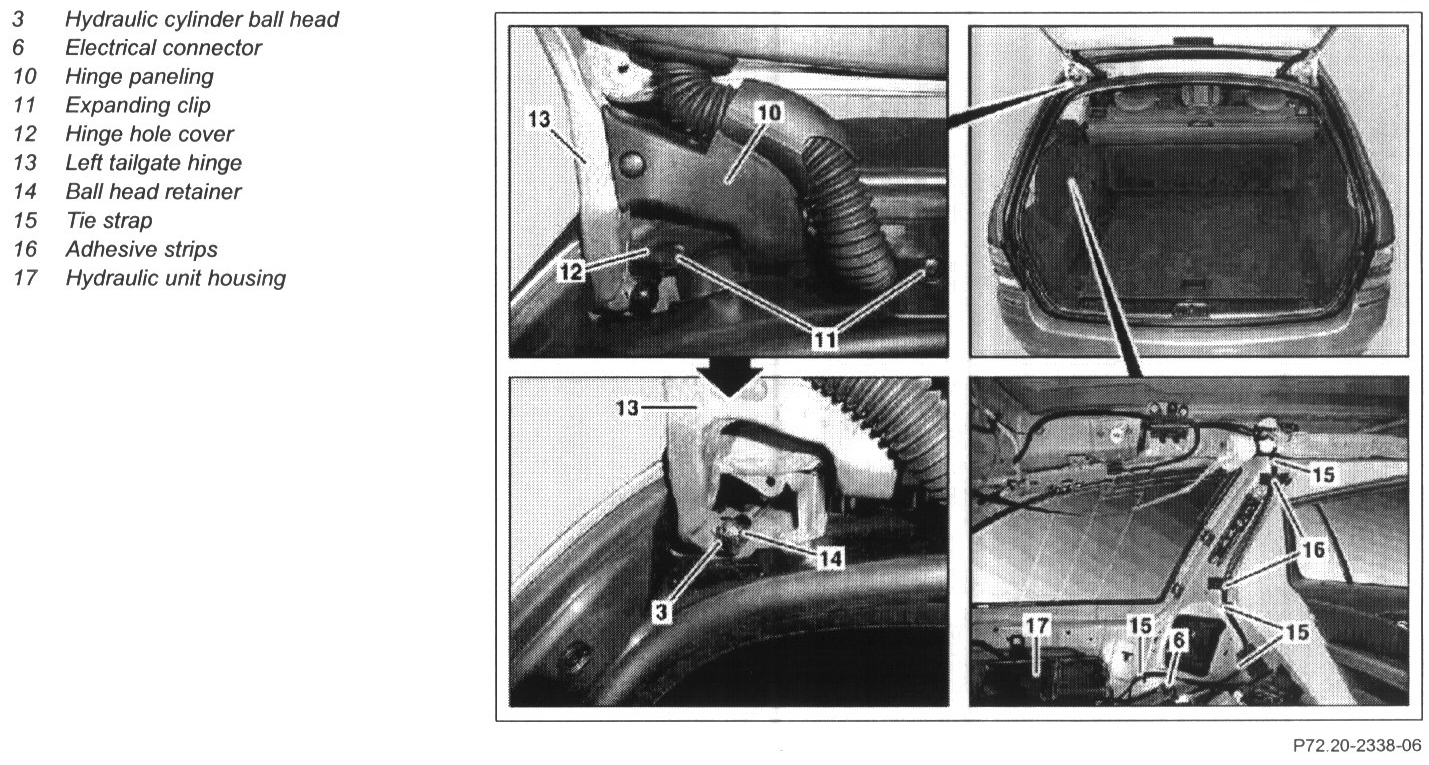 3 Hydraulic cylinder ball head
6 Electrical connector
10 Hinge paneling
11 Expanding clip
12 Hinge hole cover
13 Left tailgate hinge
14 Ball head retainer
15 Tie strap
16 Adhesive strips
17 Hydraulic unit housing

13
10
12
11
13
14
3
15
16
17
15
6
15

P72.20-2338-06