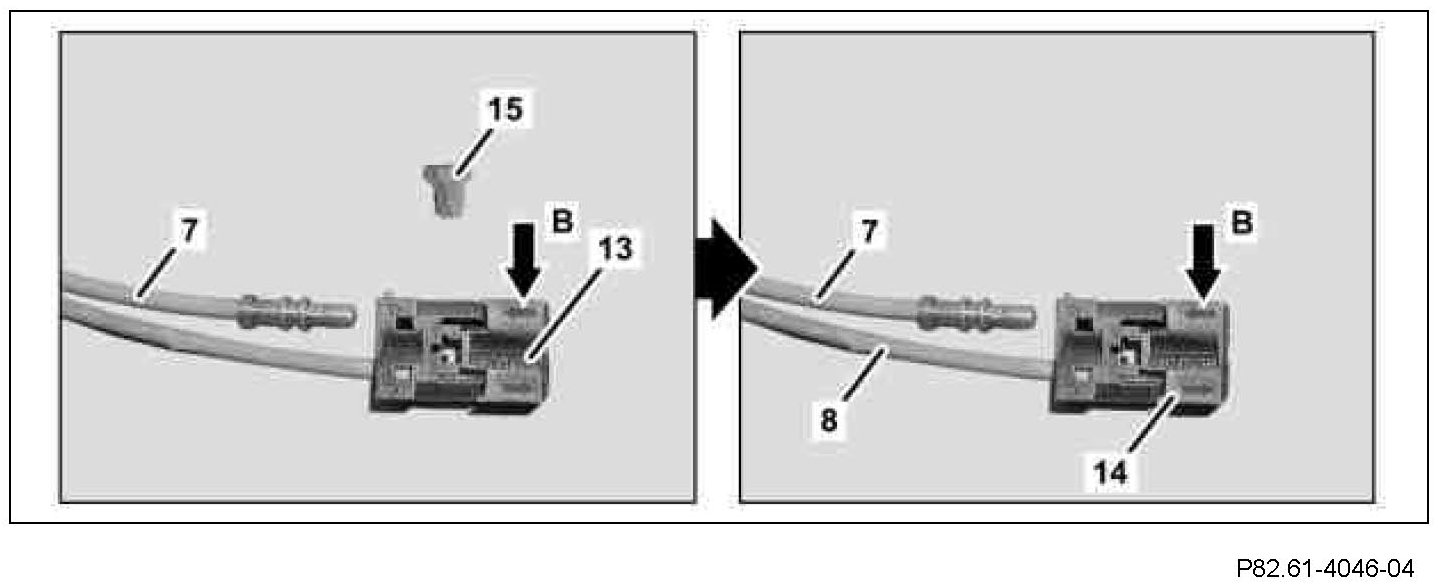 15
7
B
13
7
B
8
14
P82.61-4046-04