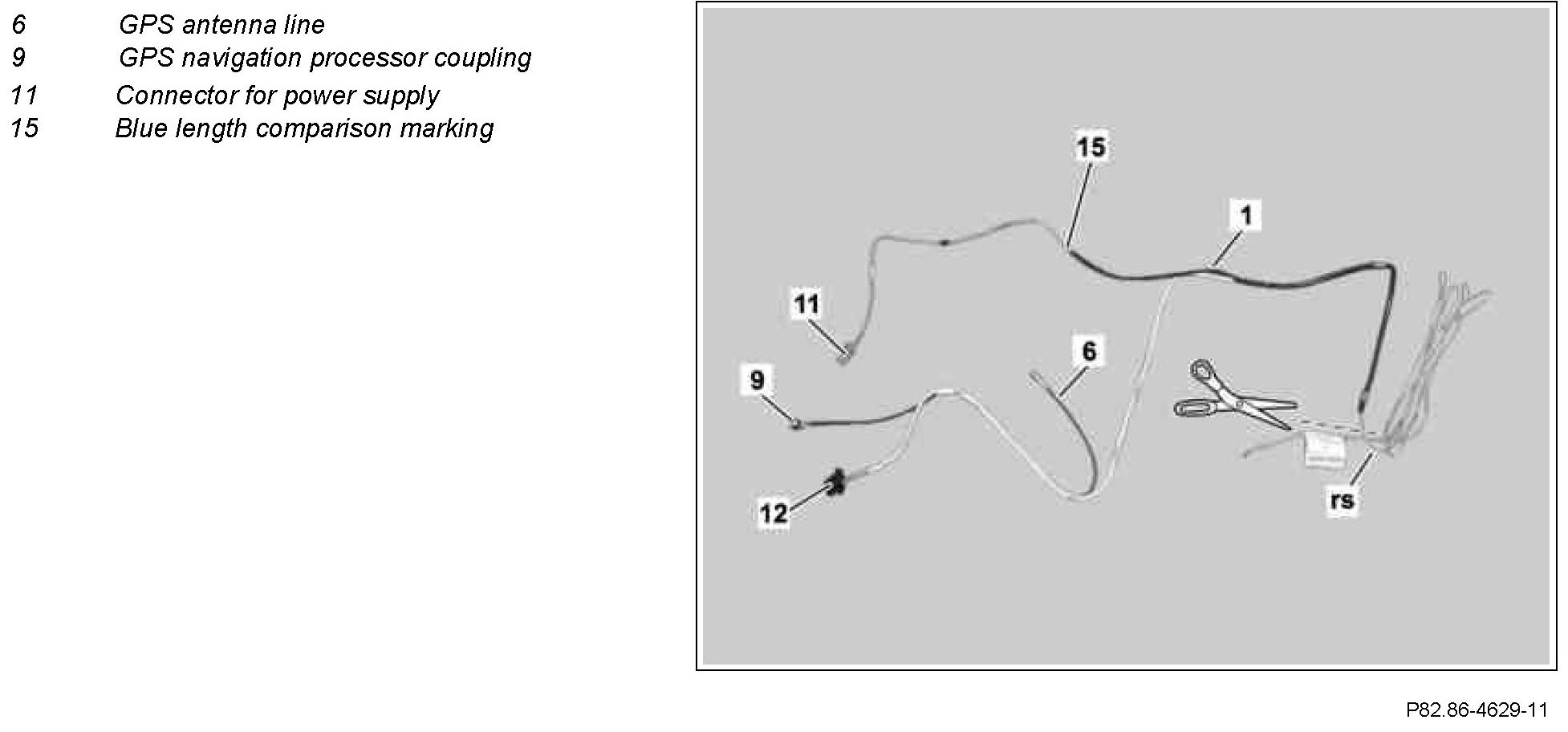 6 GPS antenna line
9 GPS navigation processor coupling
11 Connector for power supply
15 Blue length comparison marking

15
1
11
6
9
12
rs

P82.86-4629-11