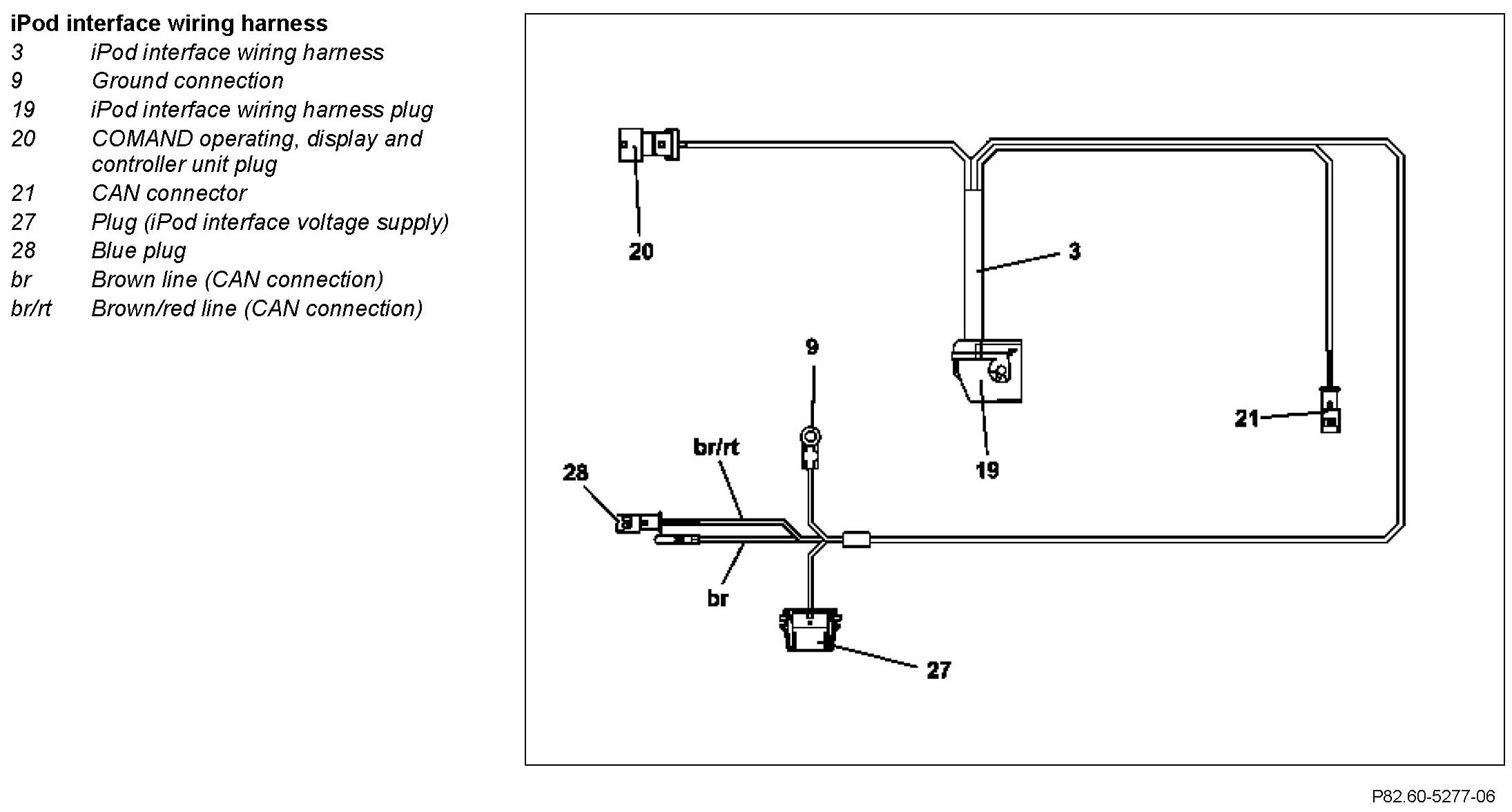 iPod interface wiring harness

3 iPod interface wiring harness
9 Ground connection
19 iPod interface wiring harness plug
20 COMAND operating, display and controller unit plug
21 CAN connector
27 Plug (iPod interface voltage supply)
28 Blue plug
br Brown line (CAN connection)
br/rt Brown/red line (CAN connection)

20
3
9
19
21
br/rt
28
br
27

P82.60-5277-06