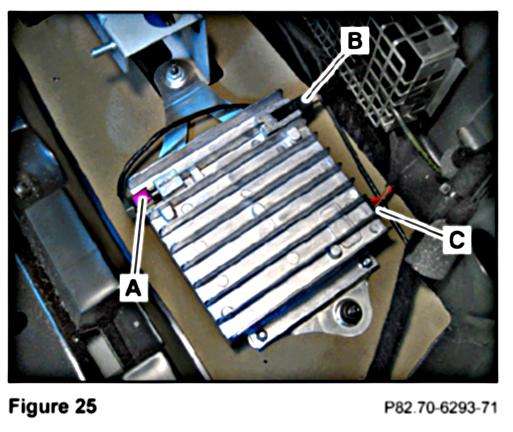 B

C

A

Figure 25

P82.70-6293-71