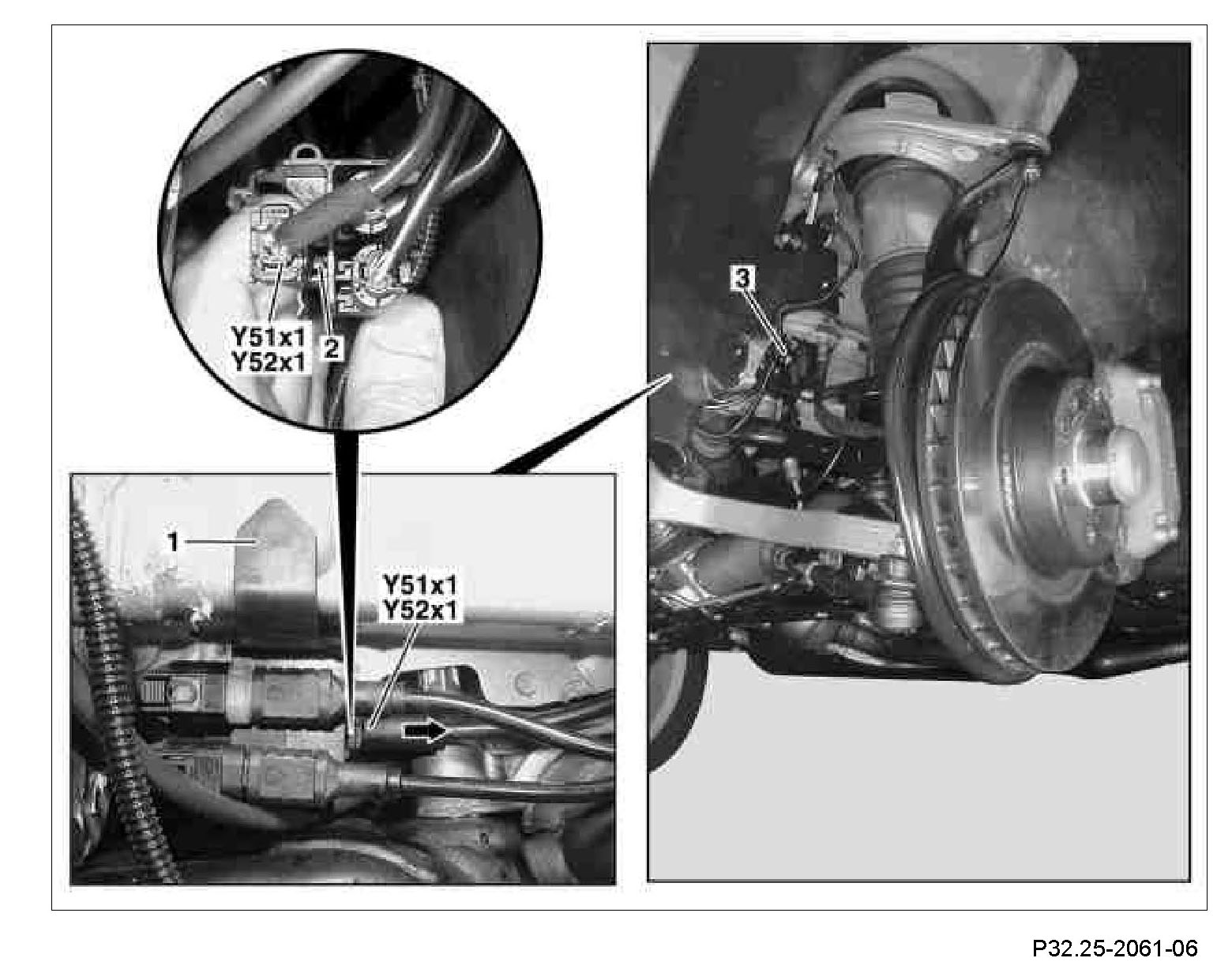 Y51x1
Y52x1
2
3
1
Y51x1
Y52x1
P32.25-2061-06