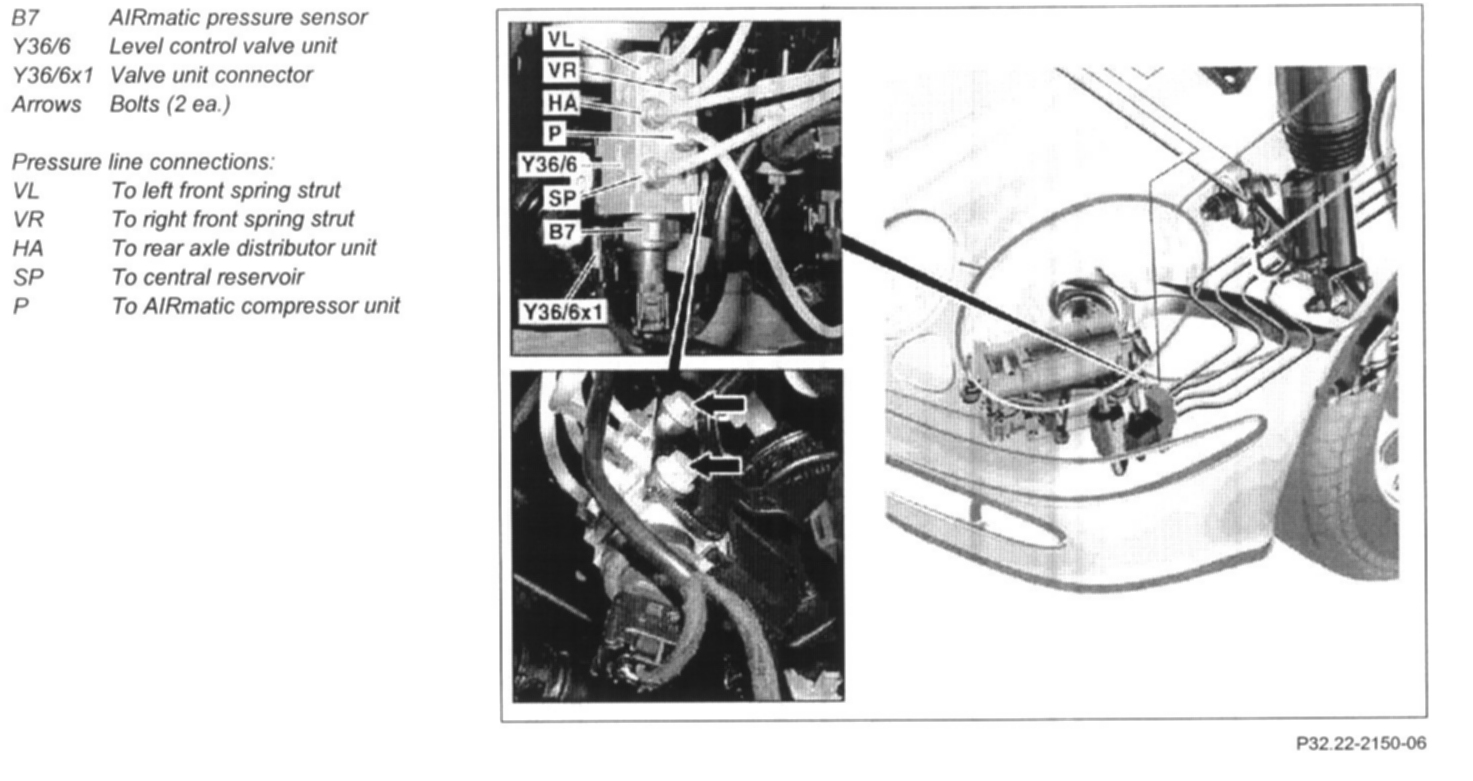 B7 AIRmatic pressure sensor
Y36/6 Level control valve unit
Y36/6x1 Valve unit connector
Arrows Bolts (2 ea.)

Pressure line connections:
VL To left front spring strut
VR To right front spring strut
HA To rear axle distributor unit
SP To central reservoir
P To AIRmatic compressor unit

VL
VR
HA
P
Y36/6
SP
B7
Y36/6x1

P32.22-2150-06