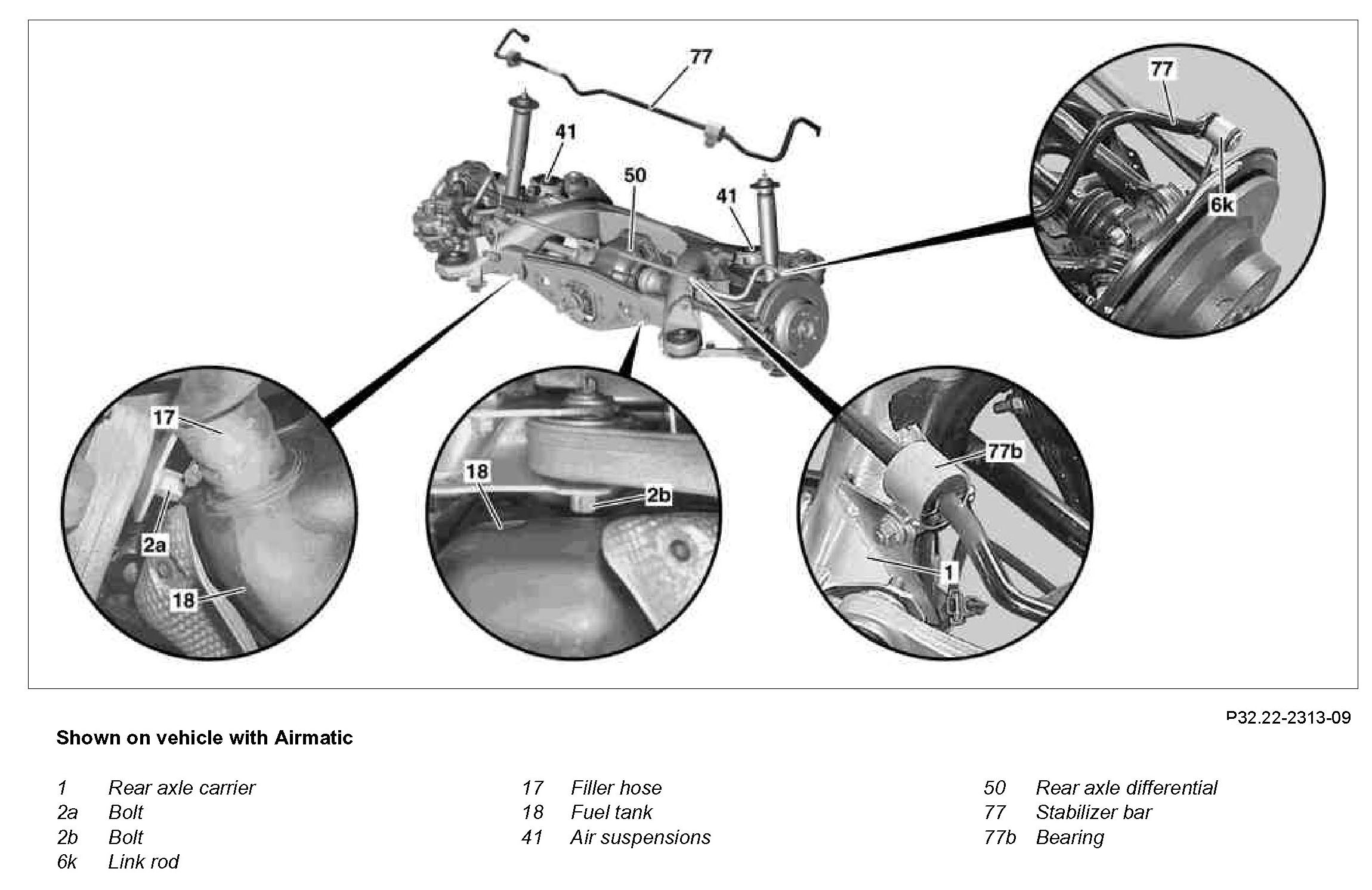 77
41
50
41
77
6k
17
2a
18
18
2b
77b
1

P32.22-2313-09

Shown on vehicle with Airmatic

1 Rear axle carrier
2a Bolt
2b Bolt
6k Link rod

17 Filler hose
18 Fuel tank
41 Air suspensions

50 Rear axle differential
77 Stabilizer bar
77b Bearing