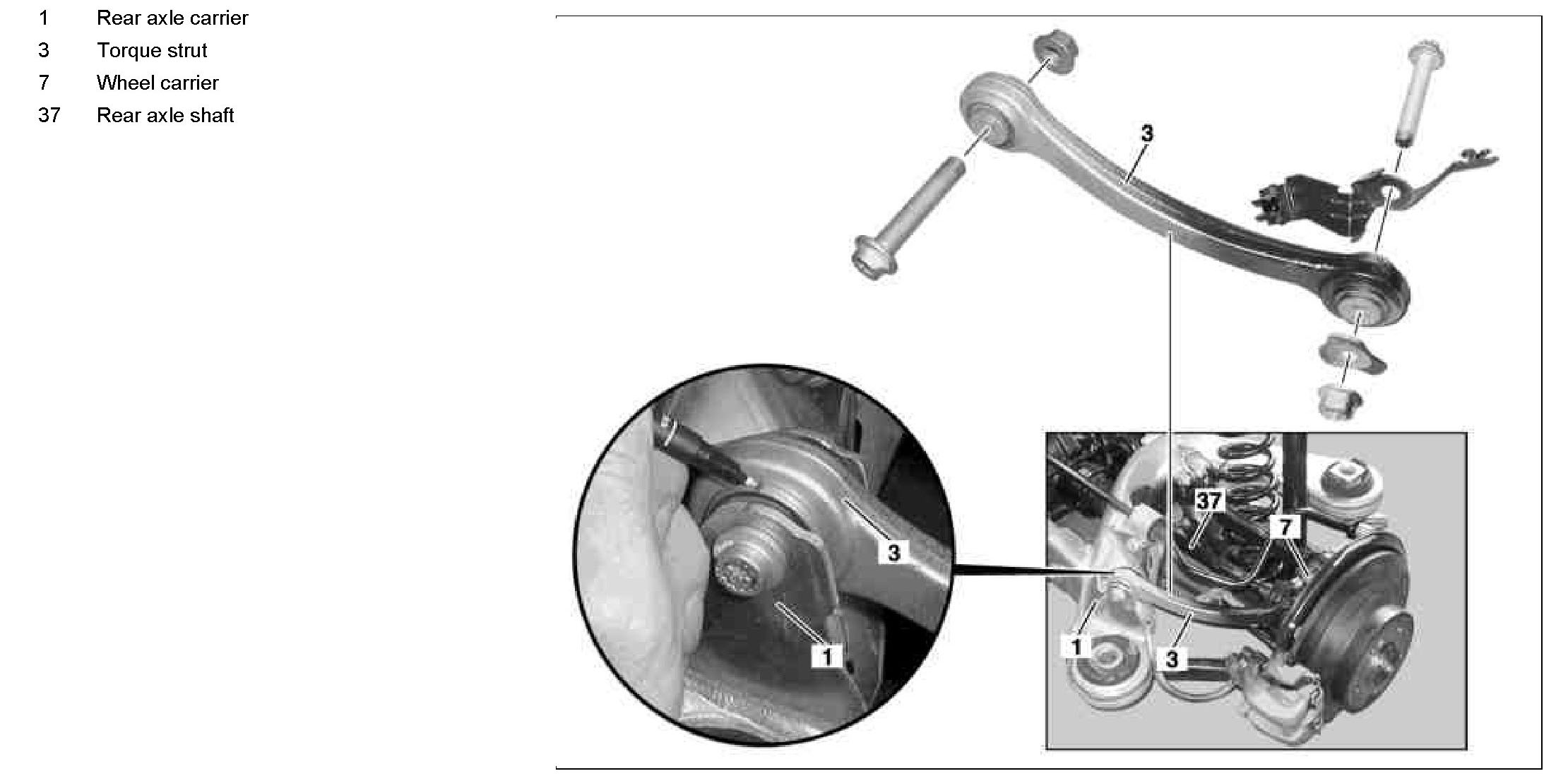 1 Rear axle carrier
3 Torque strut
7 Wheel carrier
37 Rear axle shaft

3

3

1

37

7

1

3