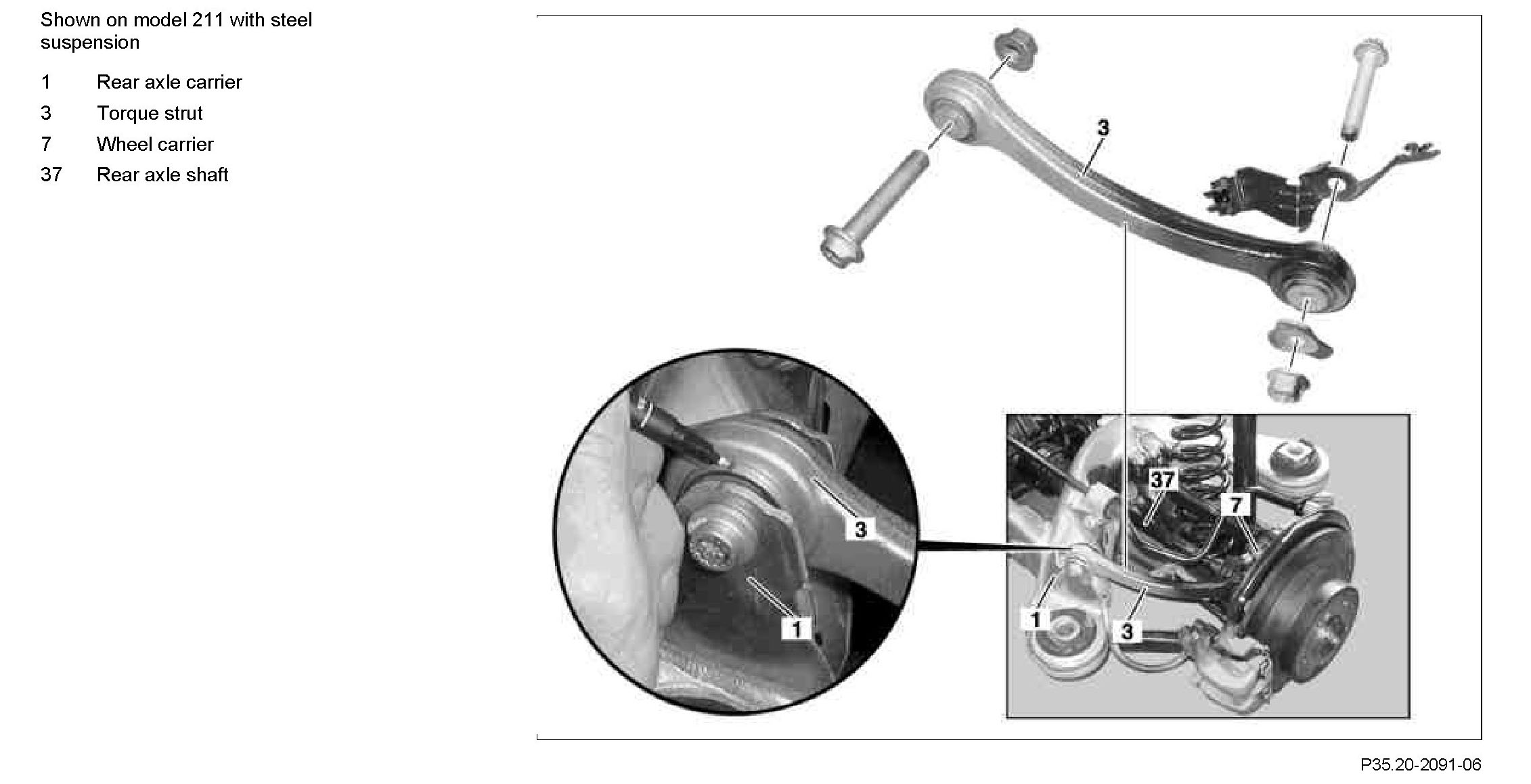 Shown on model 211 with steel suspension

1 Rear axle carrier
3 Torque strut
7 Wheel carrier
37 Rear axle shaft

3
3
1
37
7
1
3

P35.20-2091-06