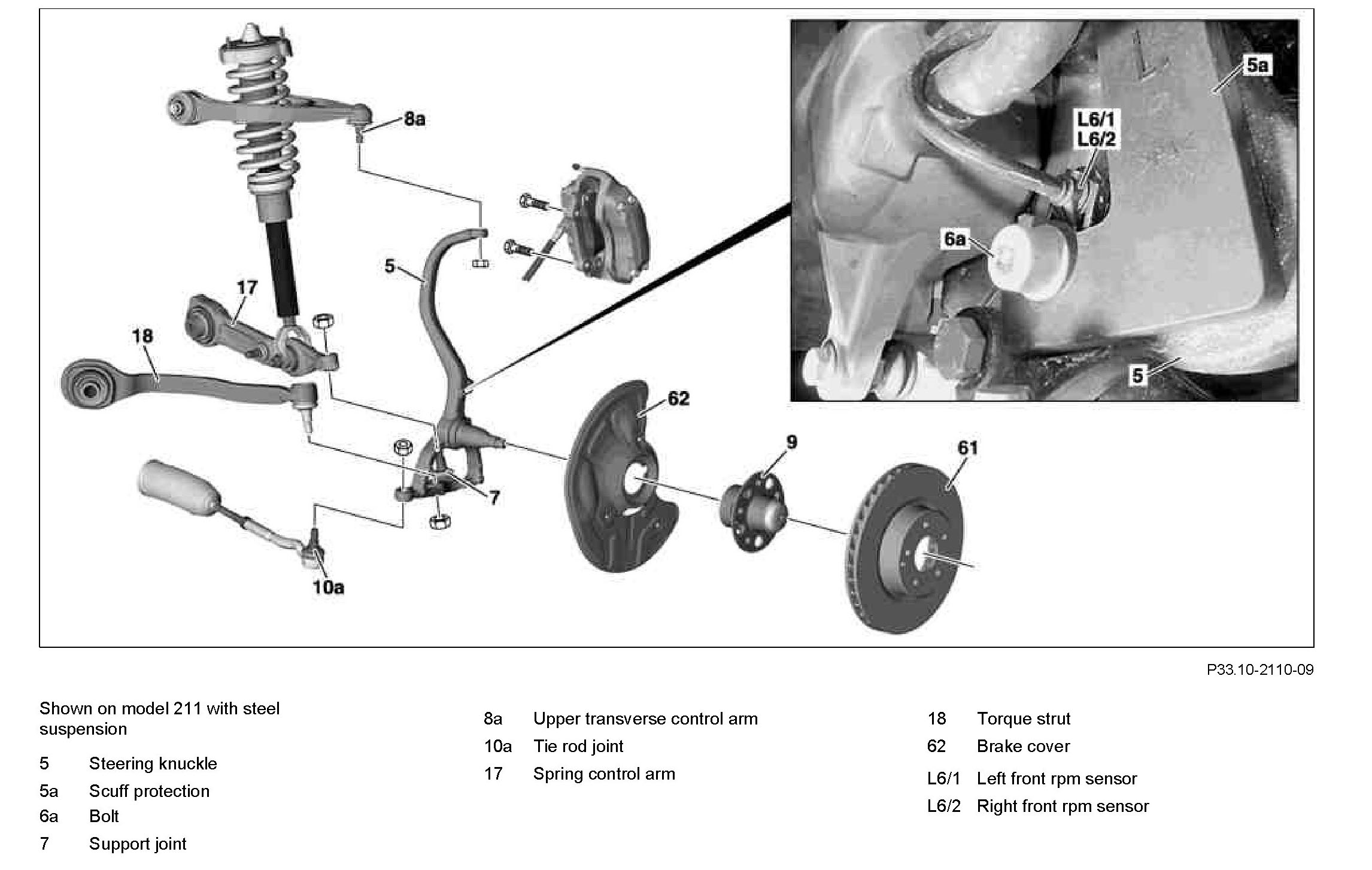 8a
5
17
18
7
10a
62
9
61
5a
L6/1
L6/2
6a
5

P33.10-2110-09

Shown on model 211 with steel suspension

5 Steering knuckle
5a Scuff protection
6a Bolt
7 Support joint

8a Upper transverse control arm
10a Tie rod joint
17 Spring control arm

18 Torque strut
62 Brake cover
L6/1 Left front rpm sensor
L6/2 Right front rpm sensor