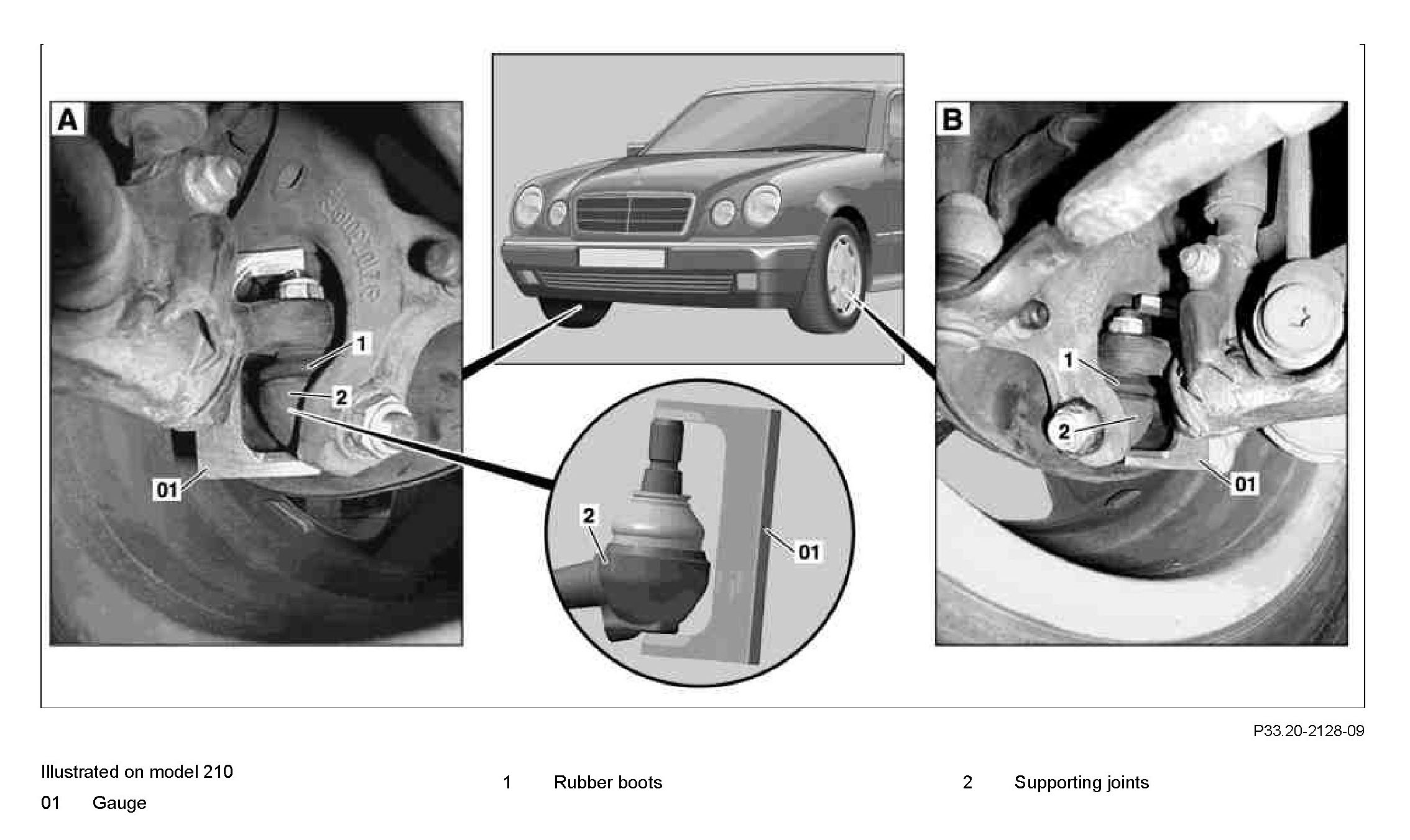 A

1

2

01

2

01

B

1

2

01

P33.20-2128-09

Illustrated on model 210

01 Gauge

1 Rubber boots

2 Supporting joints