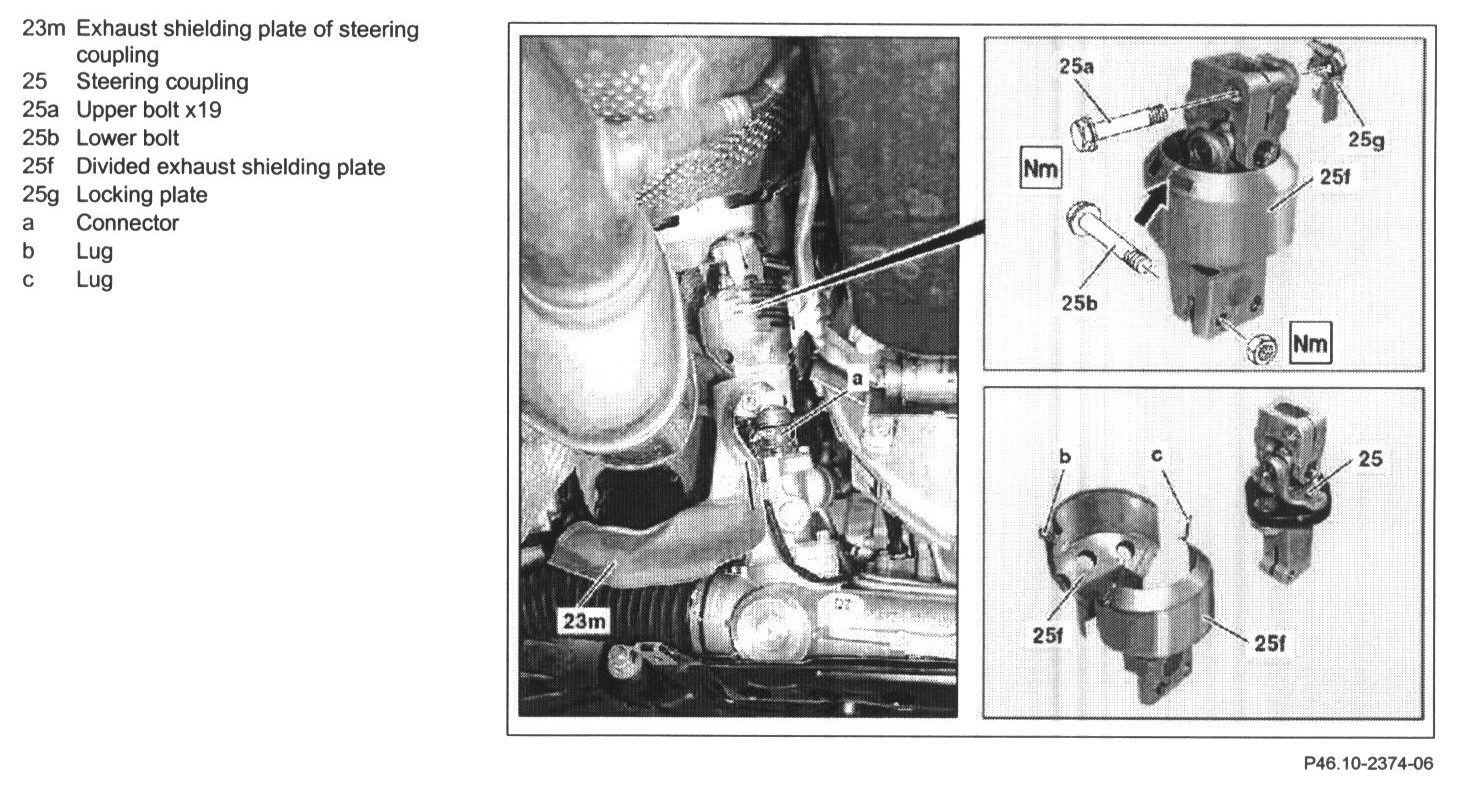 23m Exhaust shielding plate of steering coupling
25 Steering coupling
25a Upper bolt x19
25b Lower bolt
25f Divided exhaust shielding plate
25g Locking plate
a Connector
b Lug
c Lug

a

23m

25a

25g

Nm

25f

25b

Nm

b

c

25

25f

25f

P46.10-2374-06