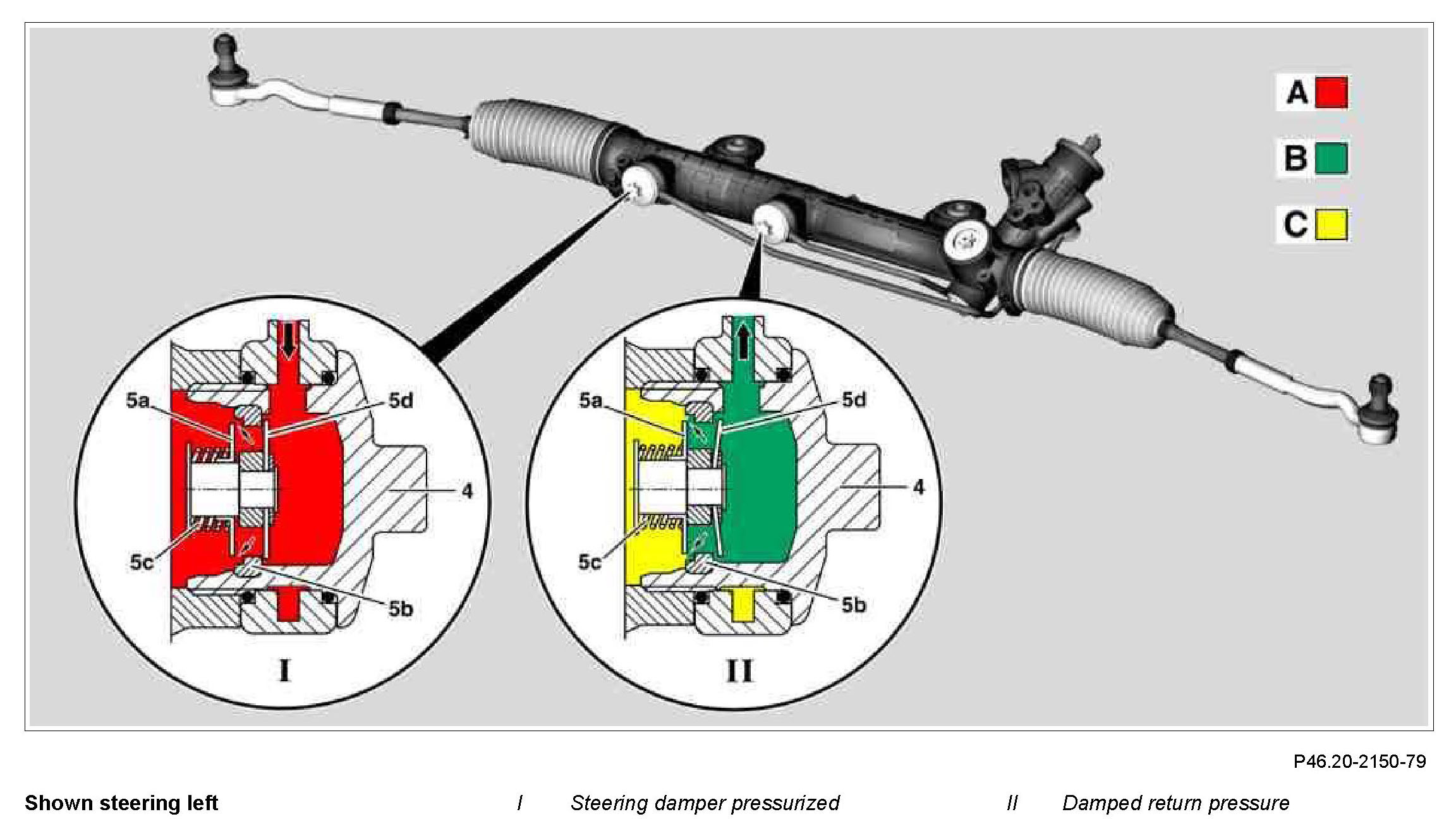 A
B
C

5a
5d
4
5c
5b
I

5a
5d
4
5c
5b
II

P46.20-2150-79

Shown steering left

I Steering damper pressurized

II Damped return pressure