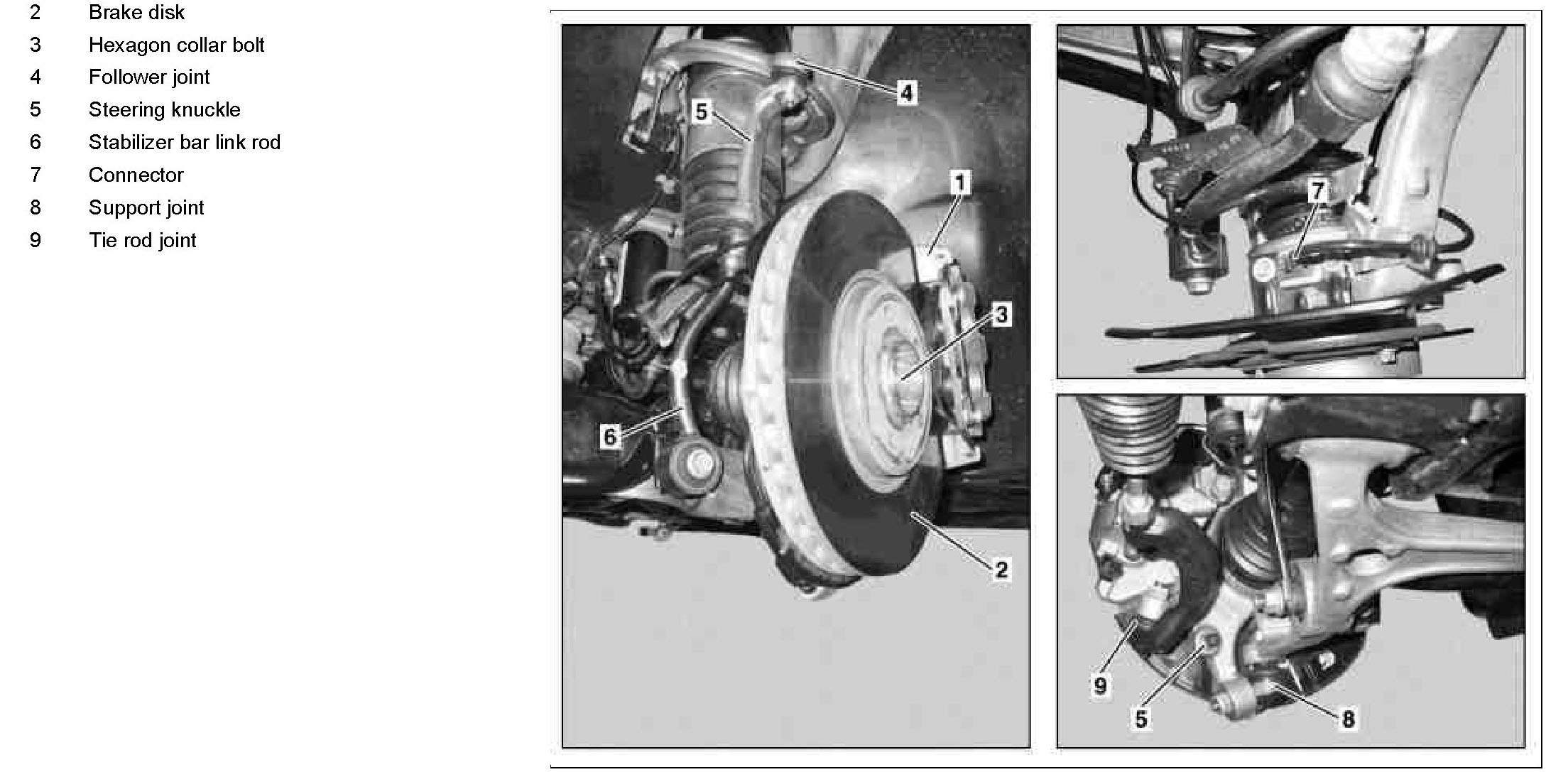 2 Brake disk
3 Hexagon collar bolt
4 Follower joint
5 Steering knuckle
6 Stabilizer bar link rod
7 Connector
8 Support joint
9 Tie rod joint

4
5
1
3
6
2

7

9
5
8