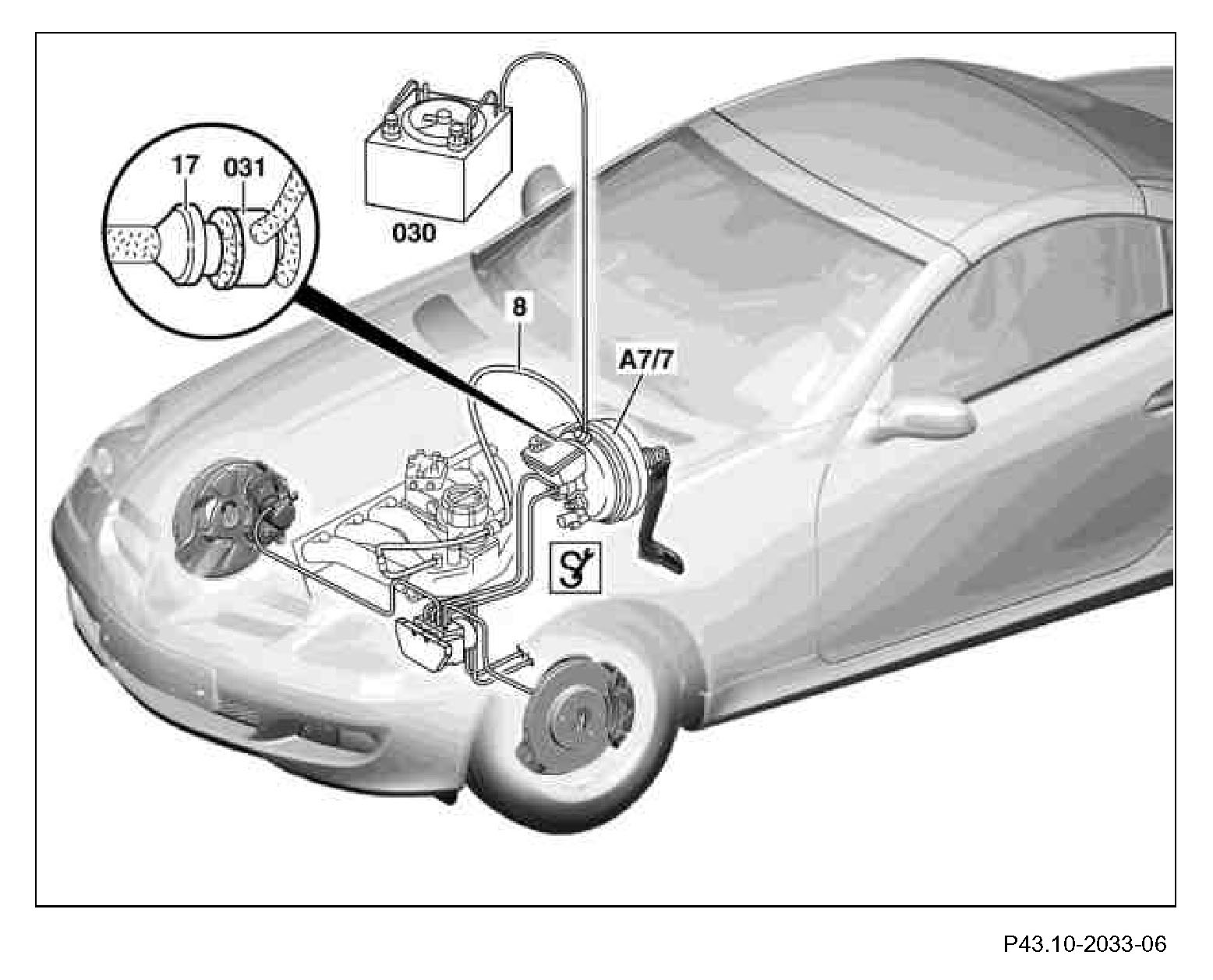 17
031
030
8
A7/7
P43.10-2033-06