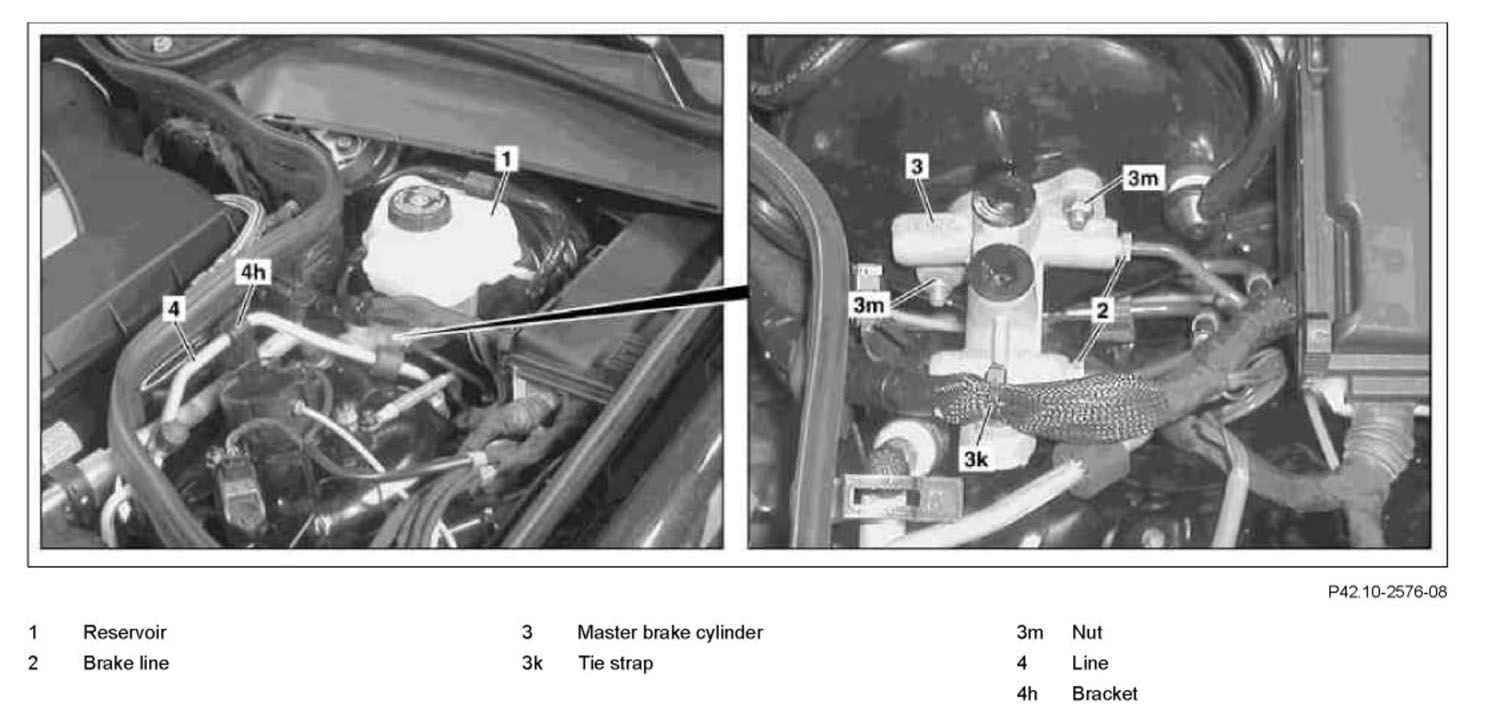 1

4h

4

3

3m

3m

2

3k

P42.10-2576-08

1 Reservoir
2 Brake line

3 Master brake cylinder
3k Tie strap

3m Nut
4 Line
4h Bracket