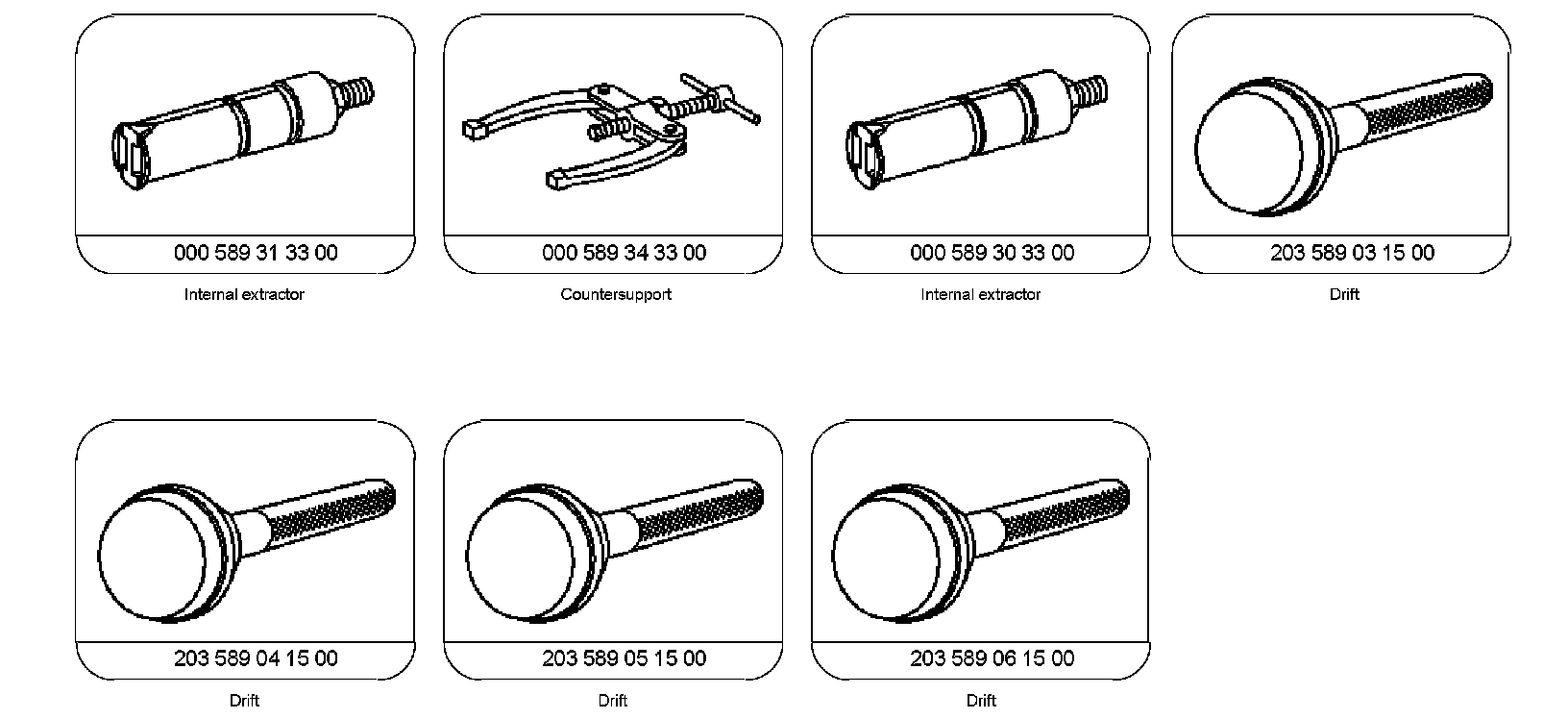 000 589 31 33 00

Internal extractor

000 589 34 33 00

Countersupport

000 589 30 33 00

Internal extractor

203 589 03 15 00

Drift

203 589 04 15 00

Drift

203 589 05 15 00

Drift

203 589 06 15 00

Drift