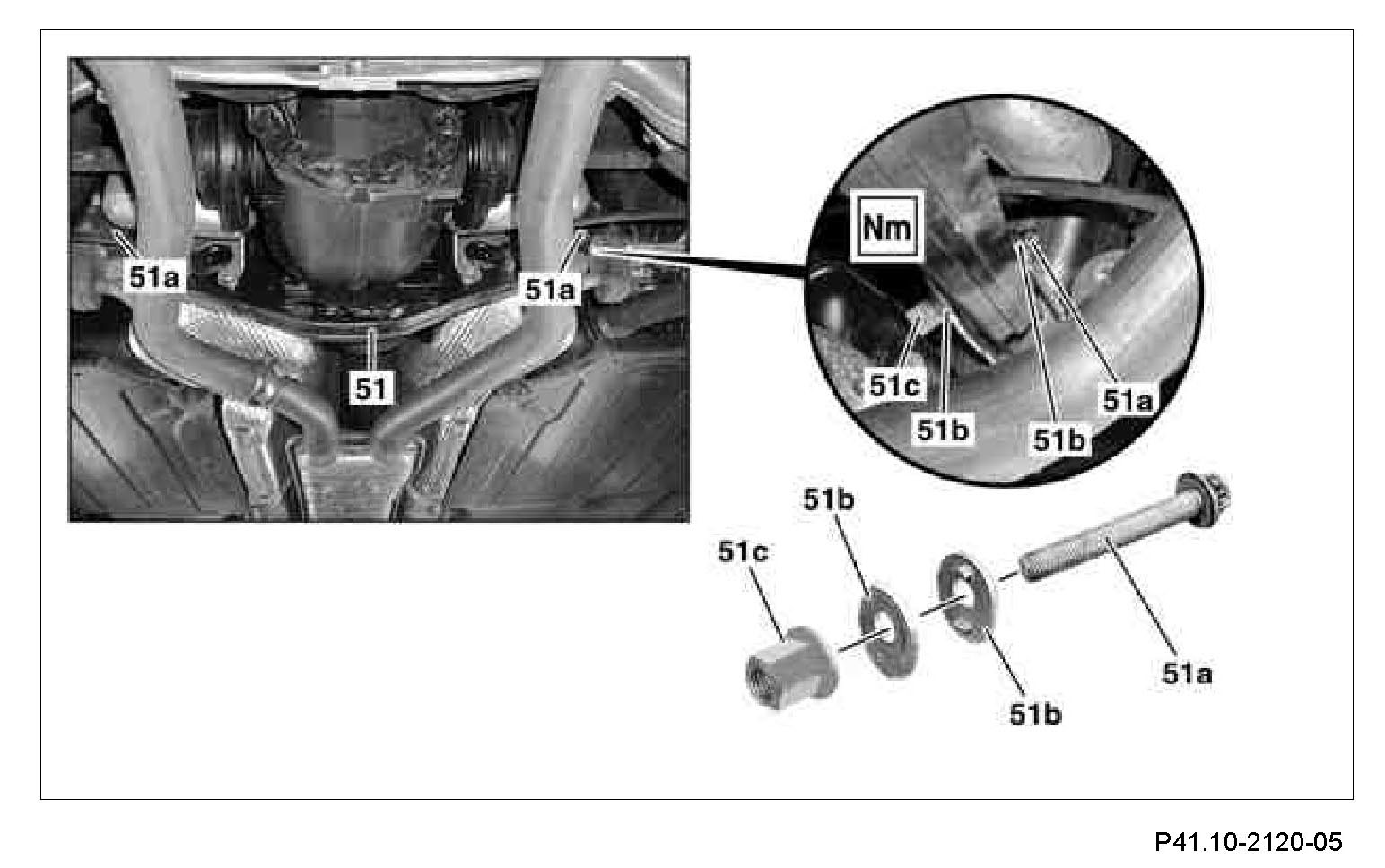 51a
51a
51
Nm
51c
51b
51b
51a
51b
51c
51b
51a
P41.10-2120-05