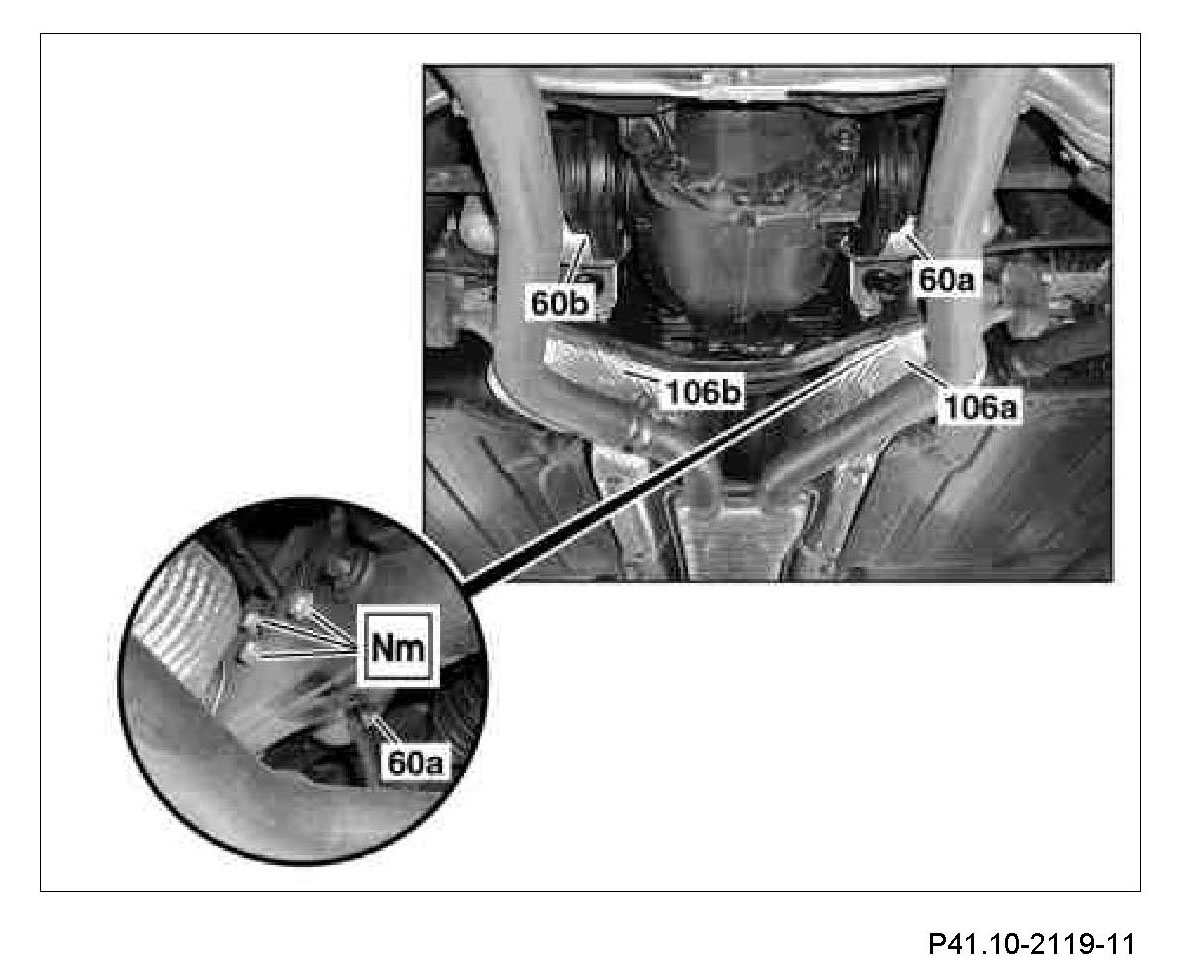 60b
60a
106b
106a
Nm
60a

P41.10-2119-11